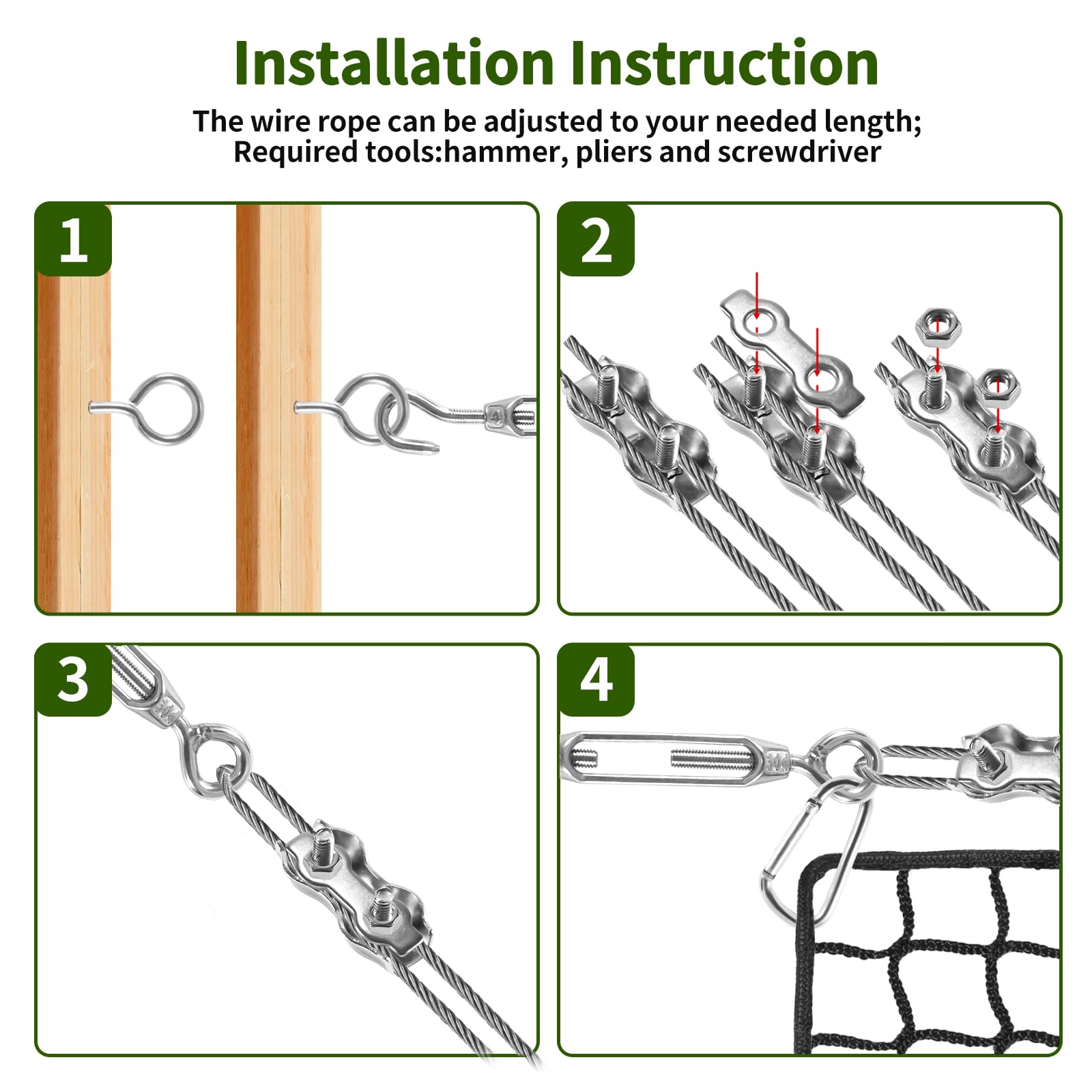 Installation Instruction

The wire rope can be adjusted to your needed length;
Required tools:hammer, pliers and screwdriver

1

2

3

4