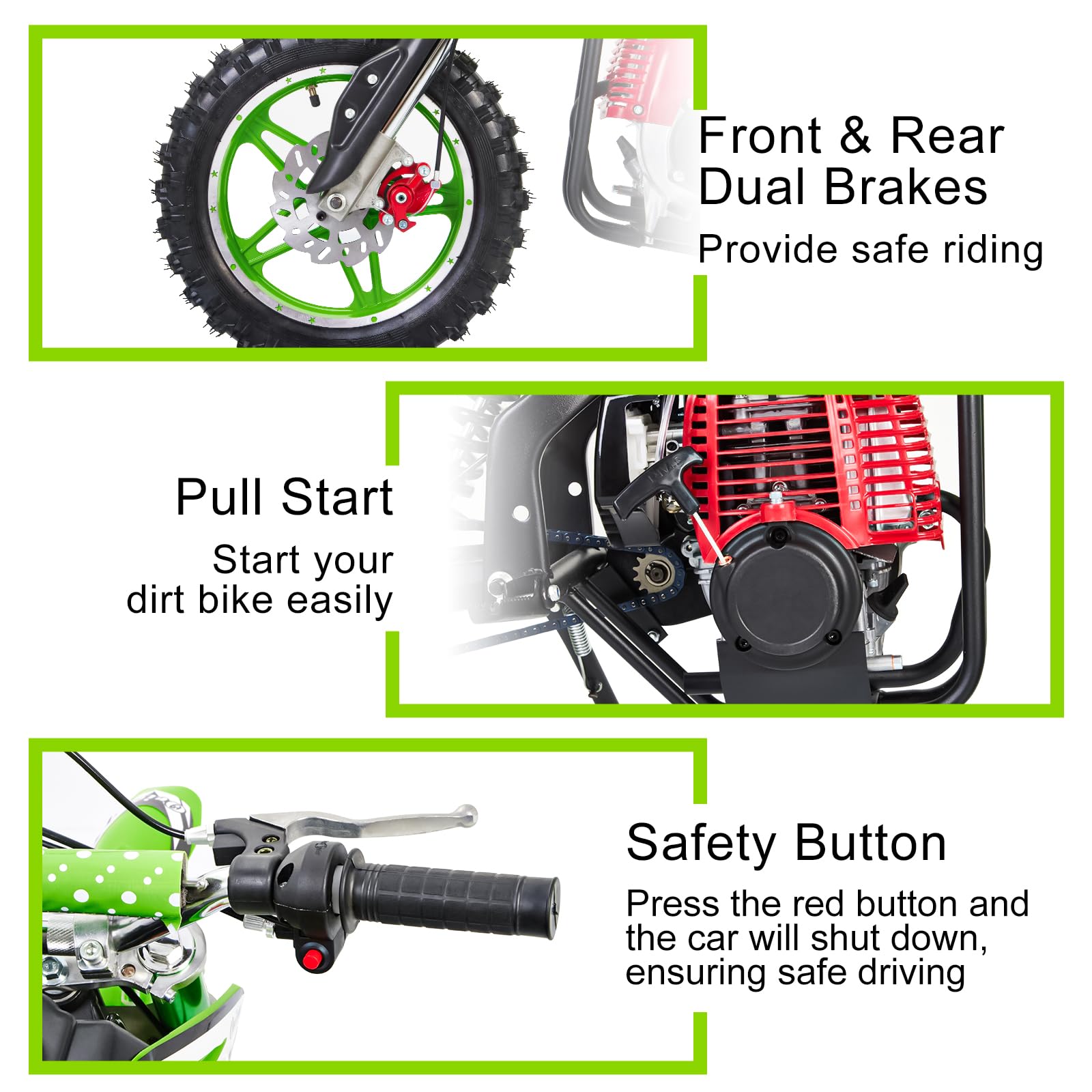 Front & Rear Dual Brakes

Provide safe riding

Pull Start

Start your dirt bike easily

Safety Button

Press the red button and the car will shut down, ensuring safe driving