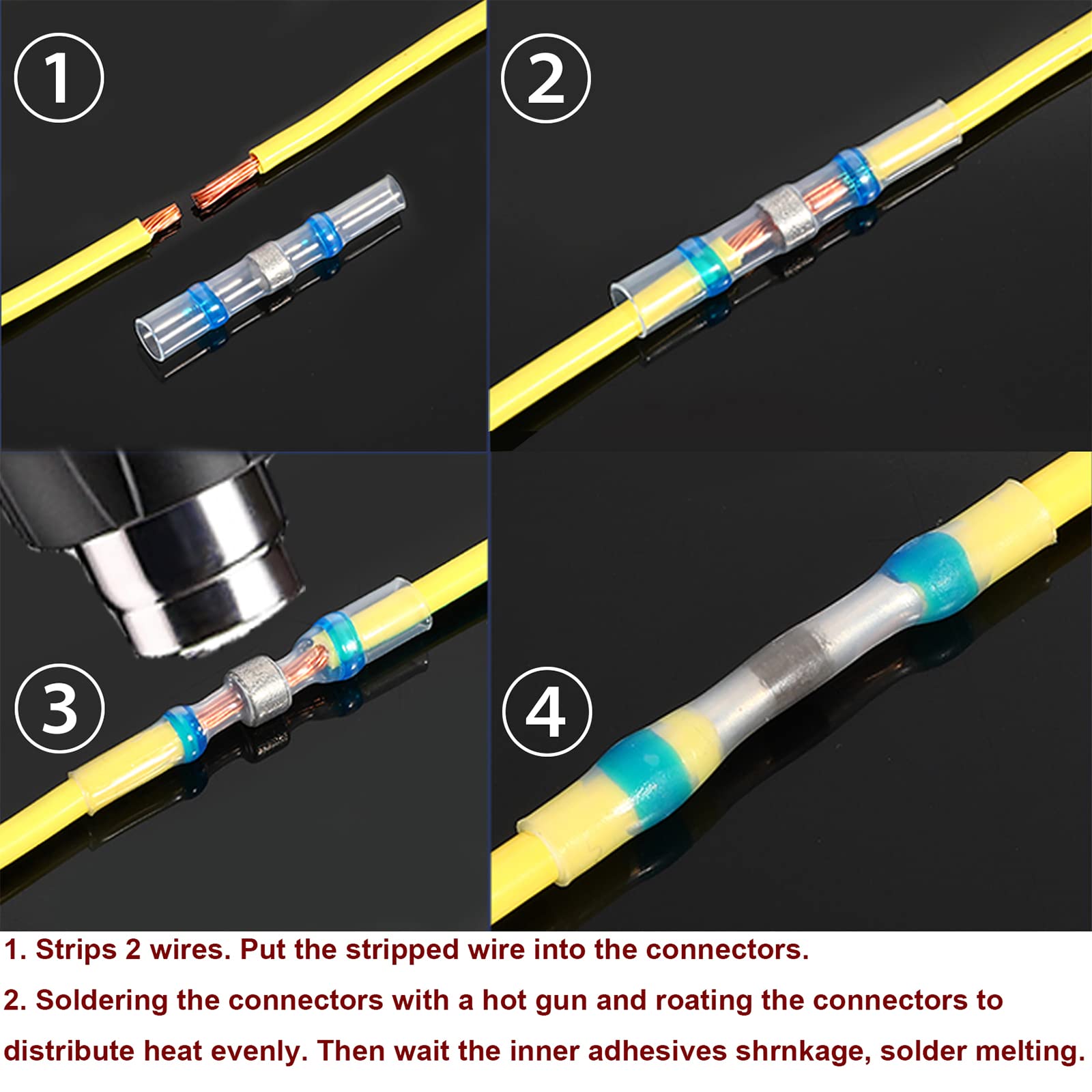 ①

②

③

④

1. Strips 2 wires. Put the stripped wire into the connectors.

2. Soldering the connectors with a hot gun and roating the connectors to distribute heat evenly. Then wait the inner adhesives shrnkage, solder melting.