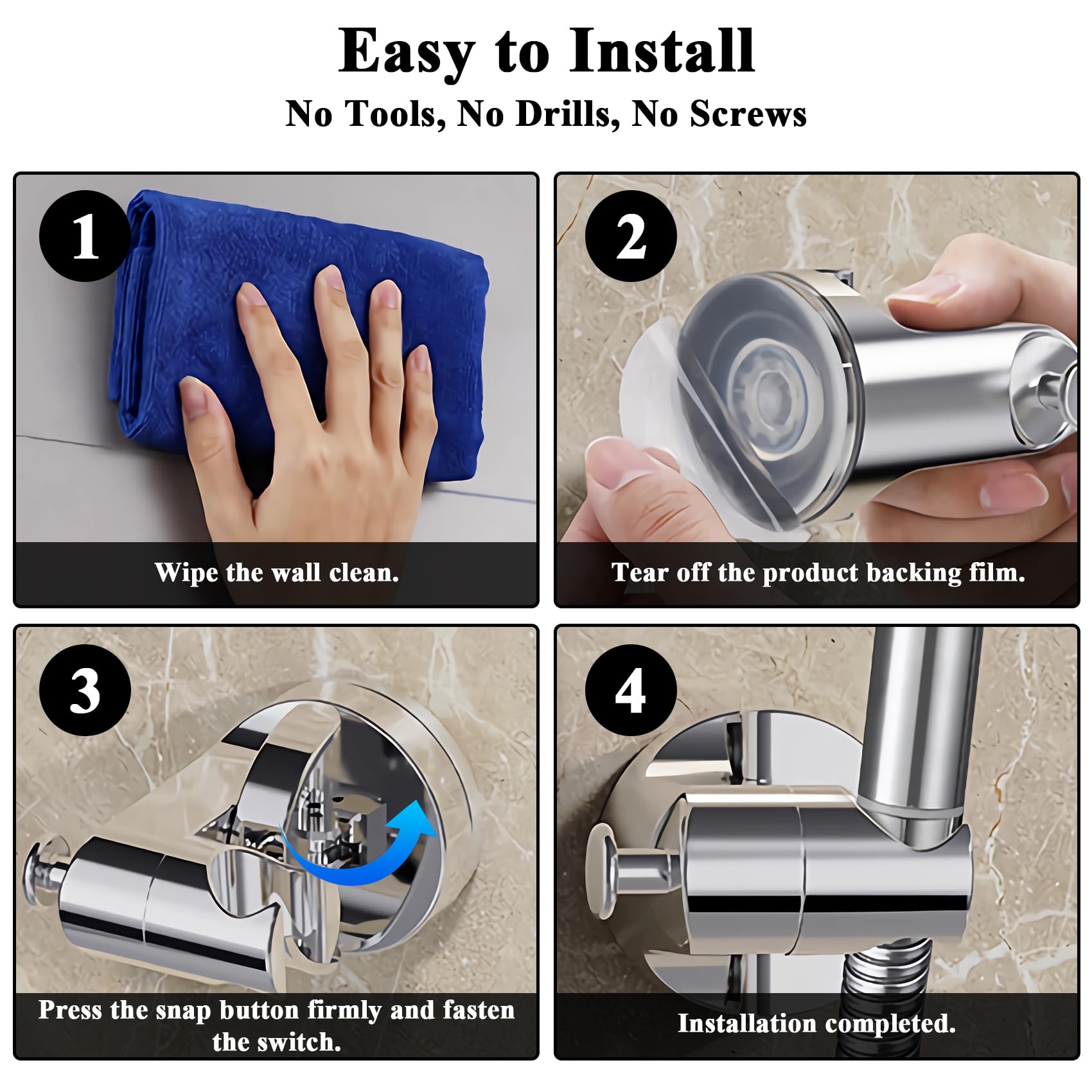 Easy to Install
No Tools, No Drills, No Screws

1
Wipe the wall clean.

2
Tear off the product backing film.

3
Press the snap button firmly and fasten the switch.

4
Installation completed.