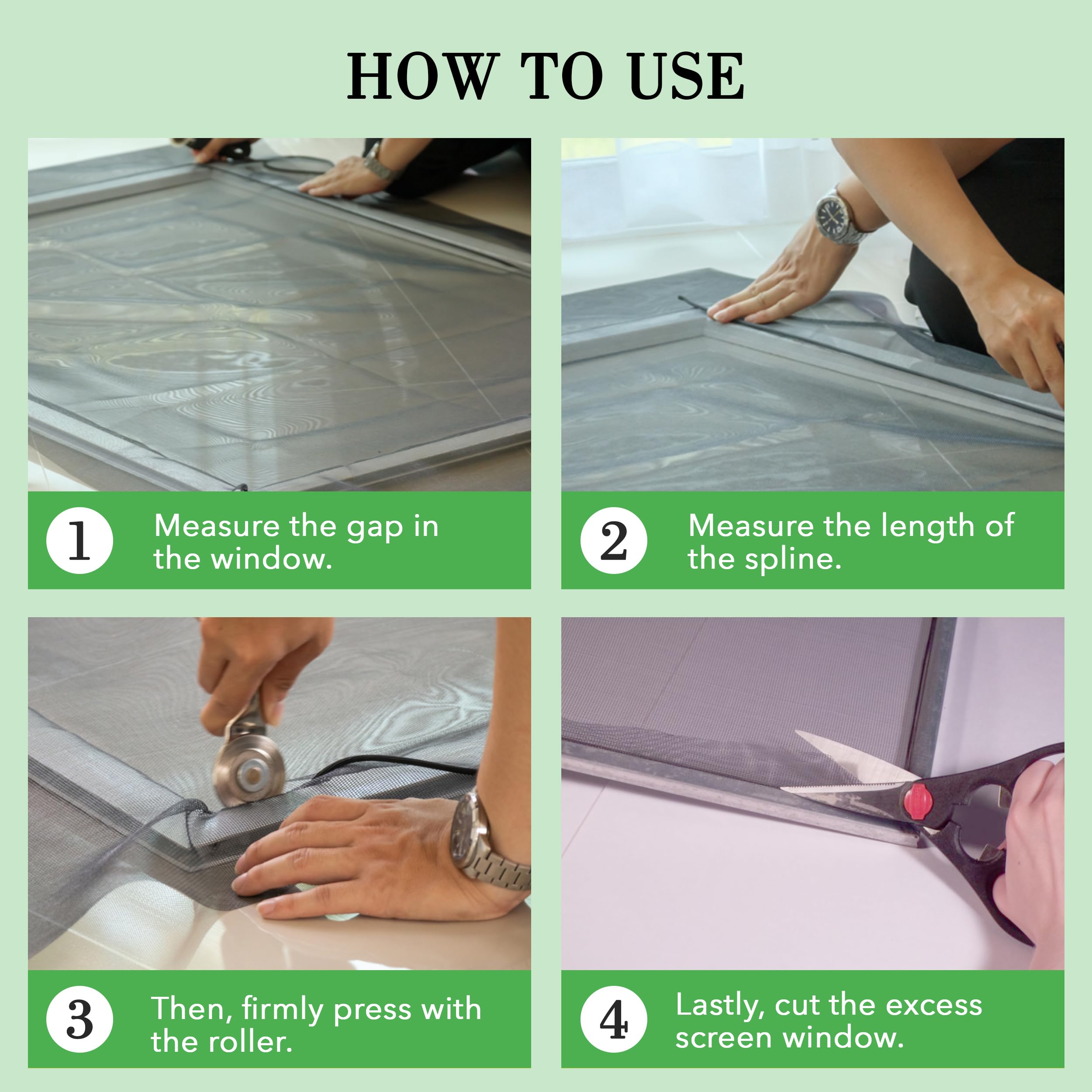 HOW TO USE

1 Measure the gap in the window.

2 Measure the length of the spline.

3 Then, firmly press with the roller.

4 Lastly, cut the excess screen window.