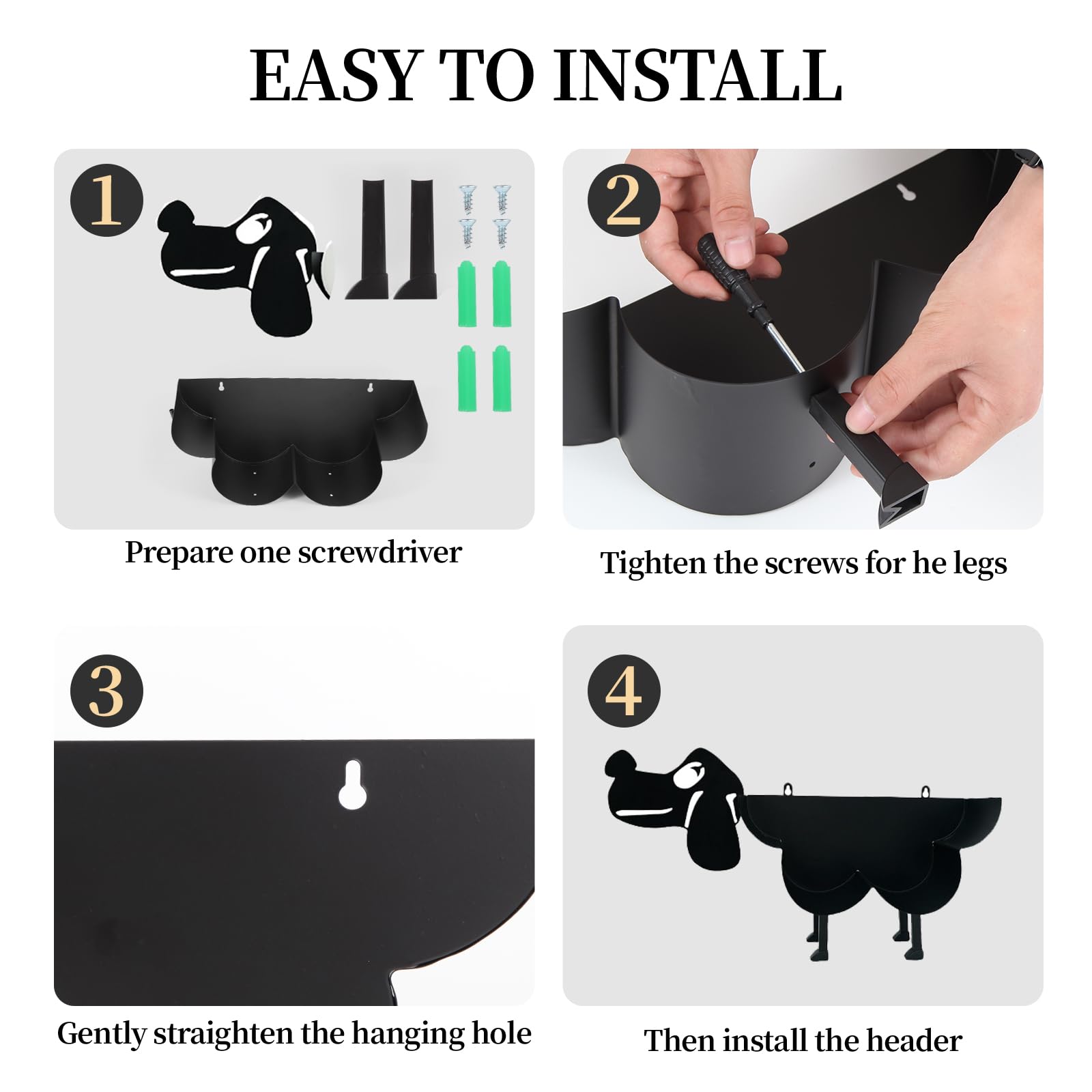 EASY TO INSTALL

1

Prepare one screwdriver

2

Tighten the screws for he legs

3

Gently straighten the hanging hole

4

Then install the header