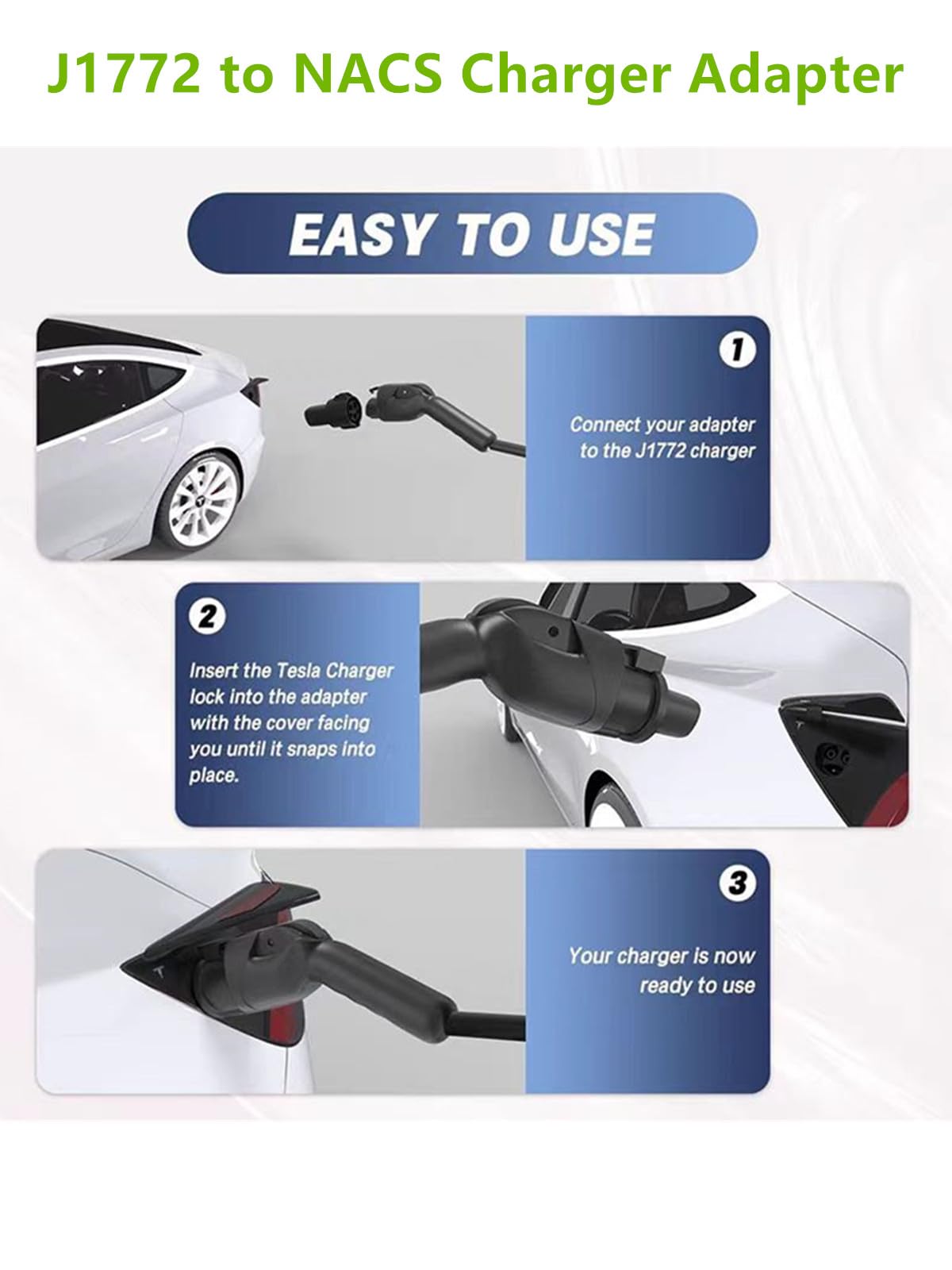 J1772 to NACS Charger Adapter

EASY TO USE

1

Connect your adapter to the J1772 charger

2

Insert the Tesla Charger lock into the adapter with the cover facing you until it snaps into place.

3

Your charger is now ready to use