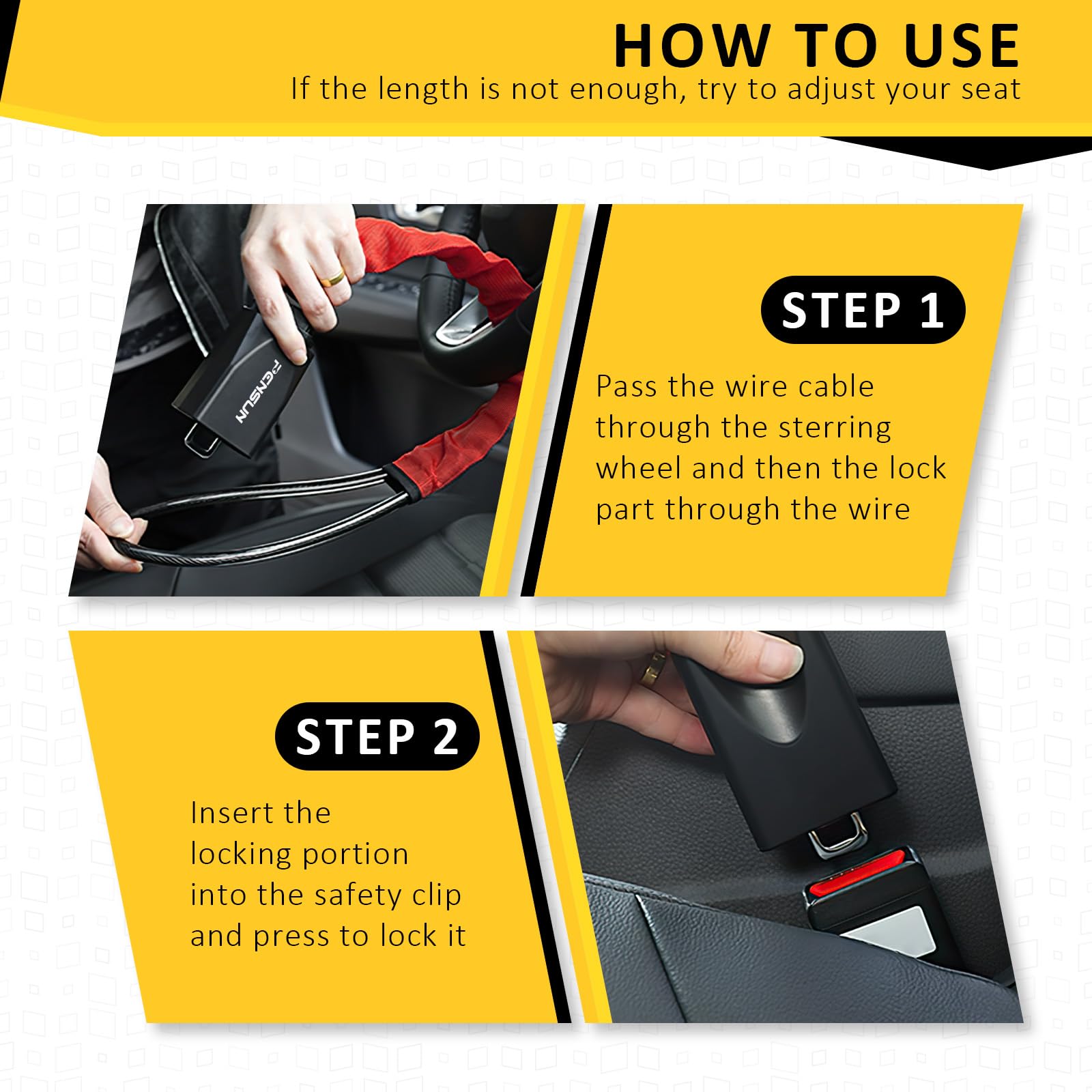 HOW TO USE
If the length is not enough, try to adjust your seat

PENSUN

STEP 1
Pass the wire cable through the sterring wheel and then the lock part through the wire

STEP 2
Insert the locking portion into the safety clip and press to lock it