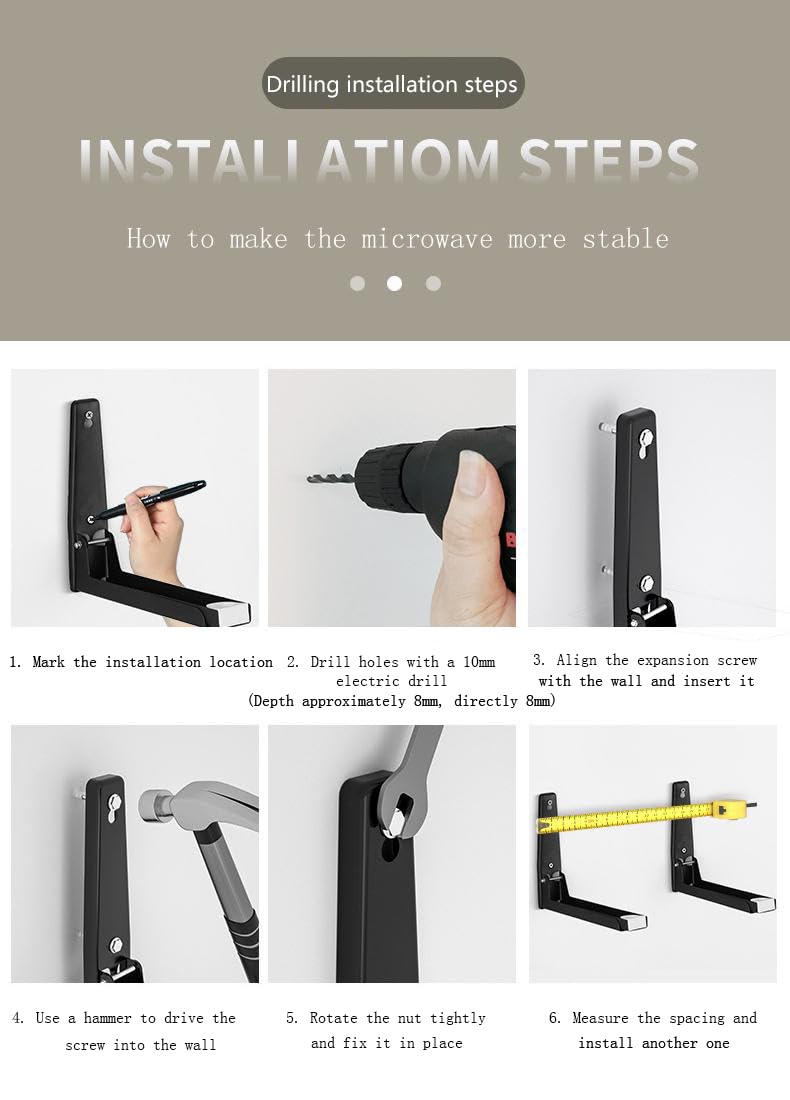 Drilling installation steps

INSTALLATIOM STEPS

How to make the microwave more stable

1. Mark the installation location

2. Drill holes with a 10mm electric drill (Depth approximately 8mm, directly 8mm)

3. Align the expansion screw with the wall and insert it

4. Use a hammer to drive the screw into the wall

5. Rotate the nut tightly and fix it in place

6. Measure the spacing and install another one