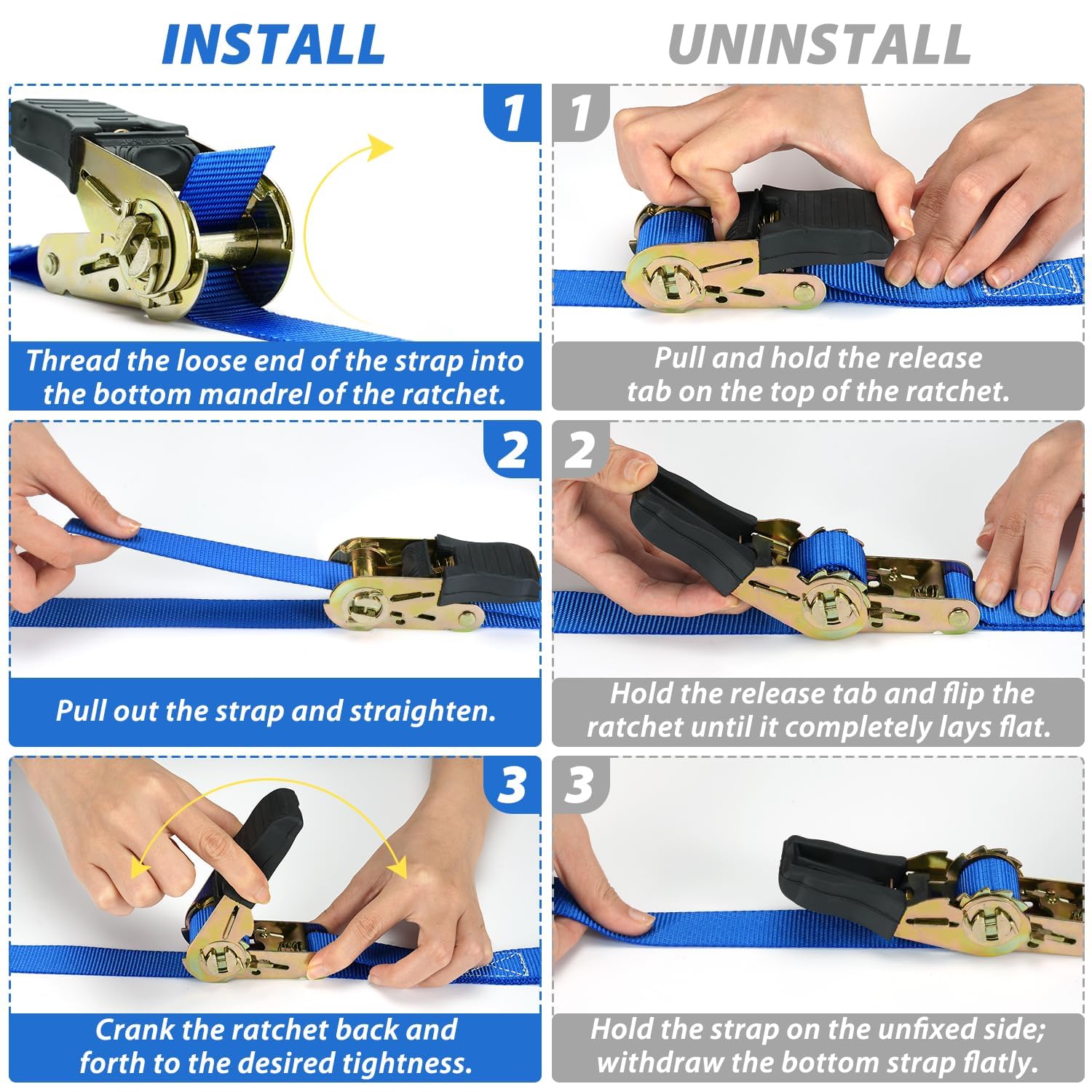 INSTALL

1

Thread the loose end of the strap into the bottom mandrel of the ratchet.

2

Pull out the strap and straighten.

3

Crank the ratchet back and forth to the desired tightness.

UNINSTALL

1

Pull and hold the release tab on the top of the ratchet.

2

Hold the release tab and flip the ratchet until it completely lays flat.

3

Hold the strap on the unfixed side; withdraw the bottom strap flatly.