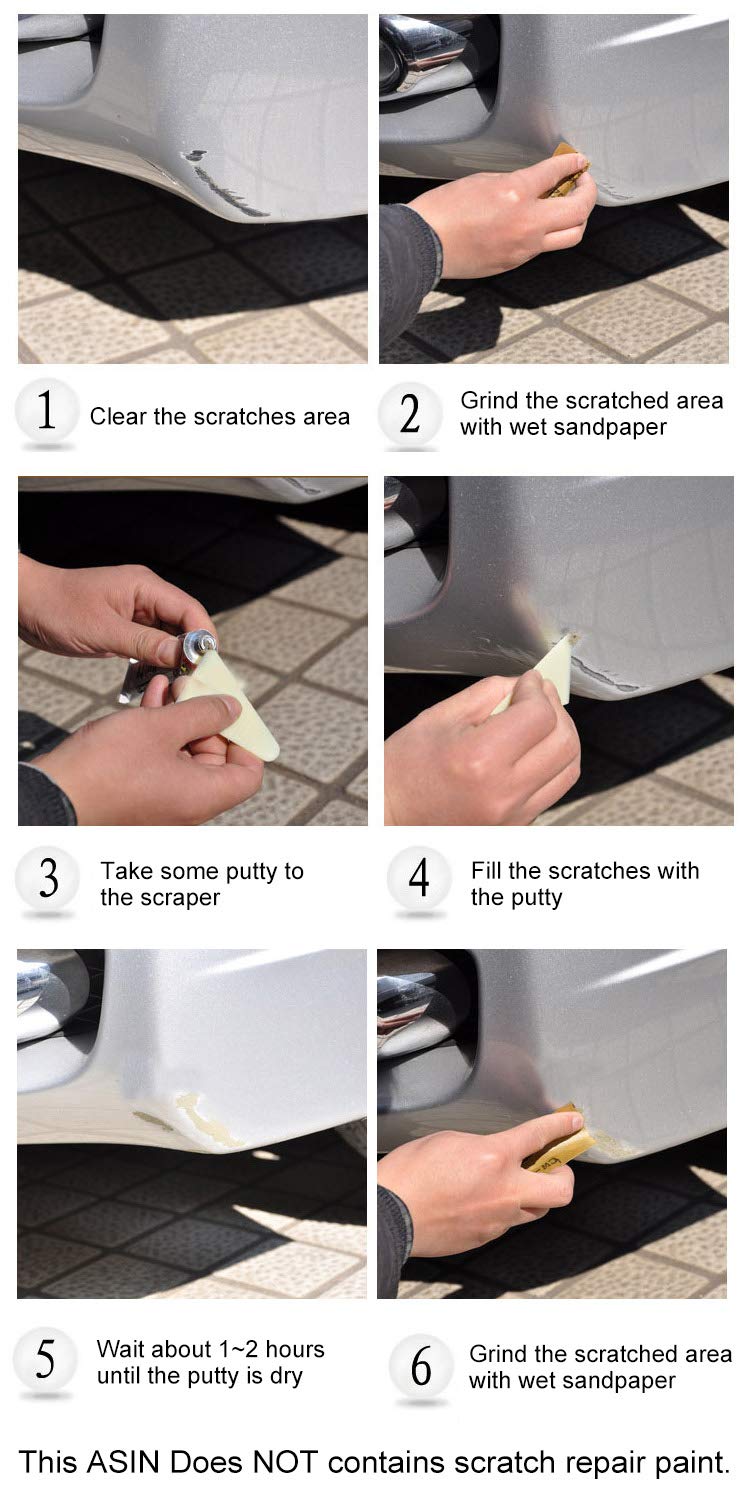 1 Clear the scratches area

2 Grind the scratched area with wet sandpaper

3 Take some putty to the scraper

4 Fill the scratches with the putty

5 Wait about 1~2 hours until the putty is dry

6 Grind the scratched area with wet sandpaper

This ASIN Does NOT contains scratch repair paint.