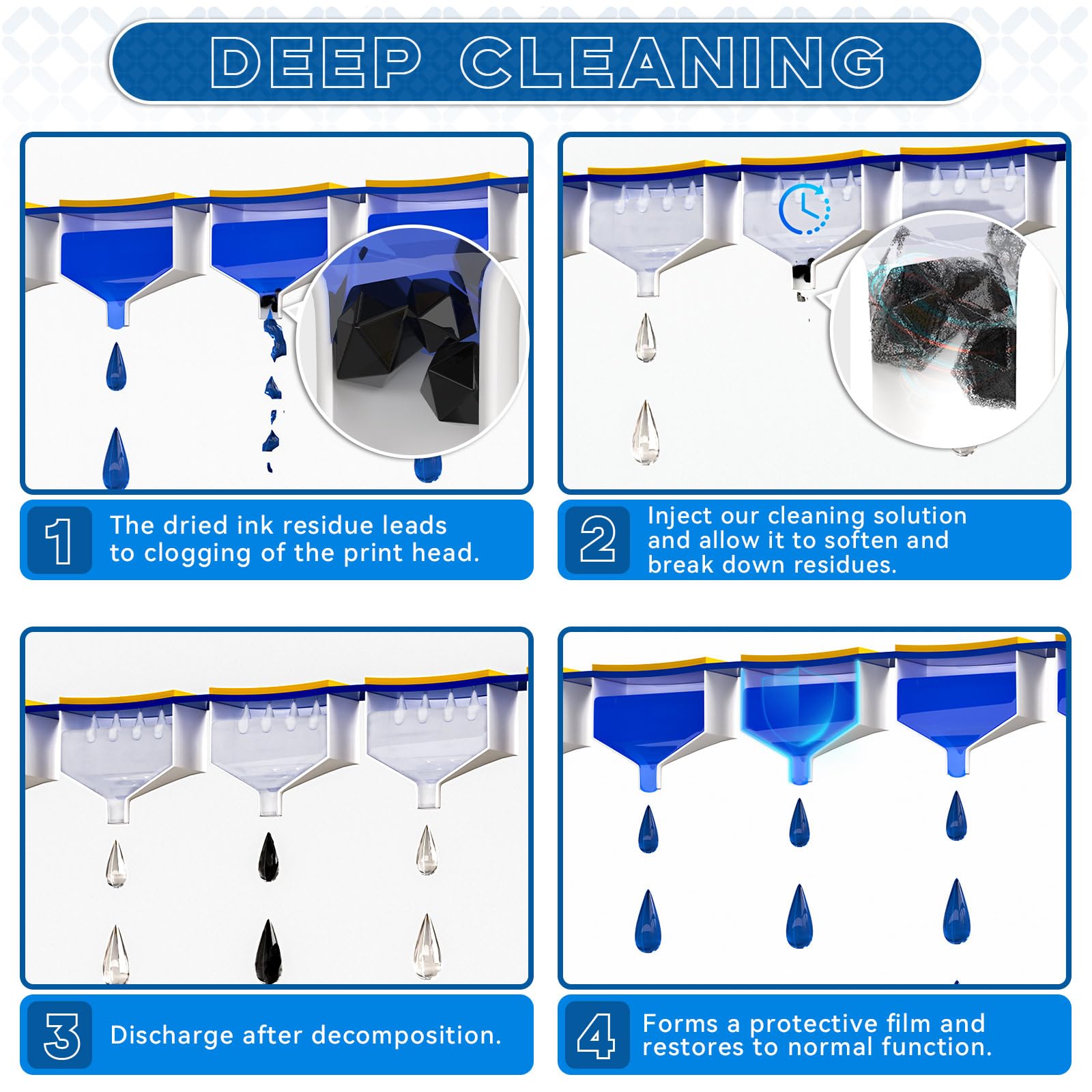 DEEP CLEANING

1 The dried ink residue leads to clogging of the print head.

2 Inject our cleaning solution and allow it to soften and break down residues.

3 Discharge after decomposition.

4 Forms a protective film and restores to normal function.