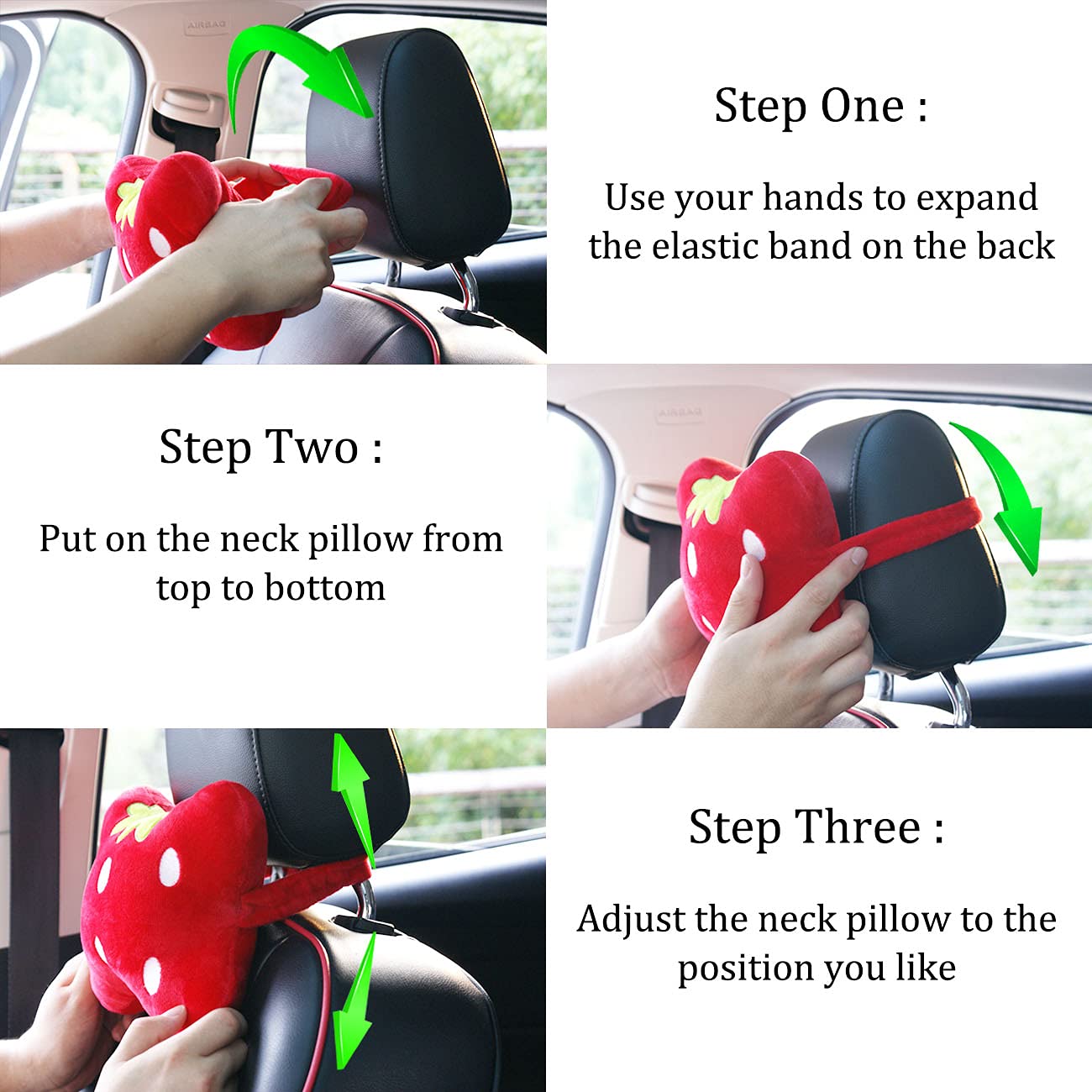 AIRBAG

Step One :

Use your hands to expand the elastic band on the back

Step Two :

Put on the neck pillow from top to bottom

AIRBAG

Step Three :

Adjust the neck pillow to the position you like