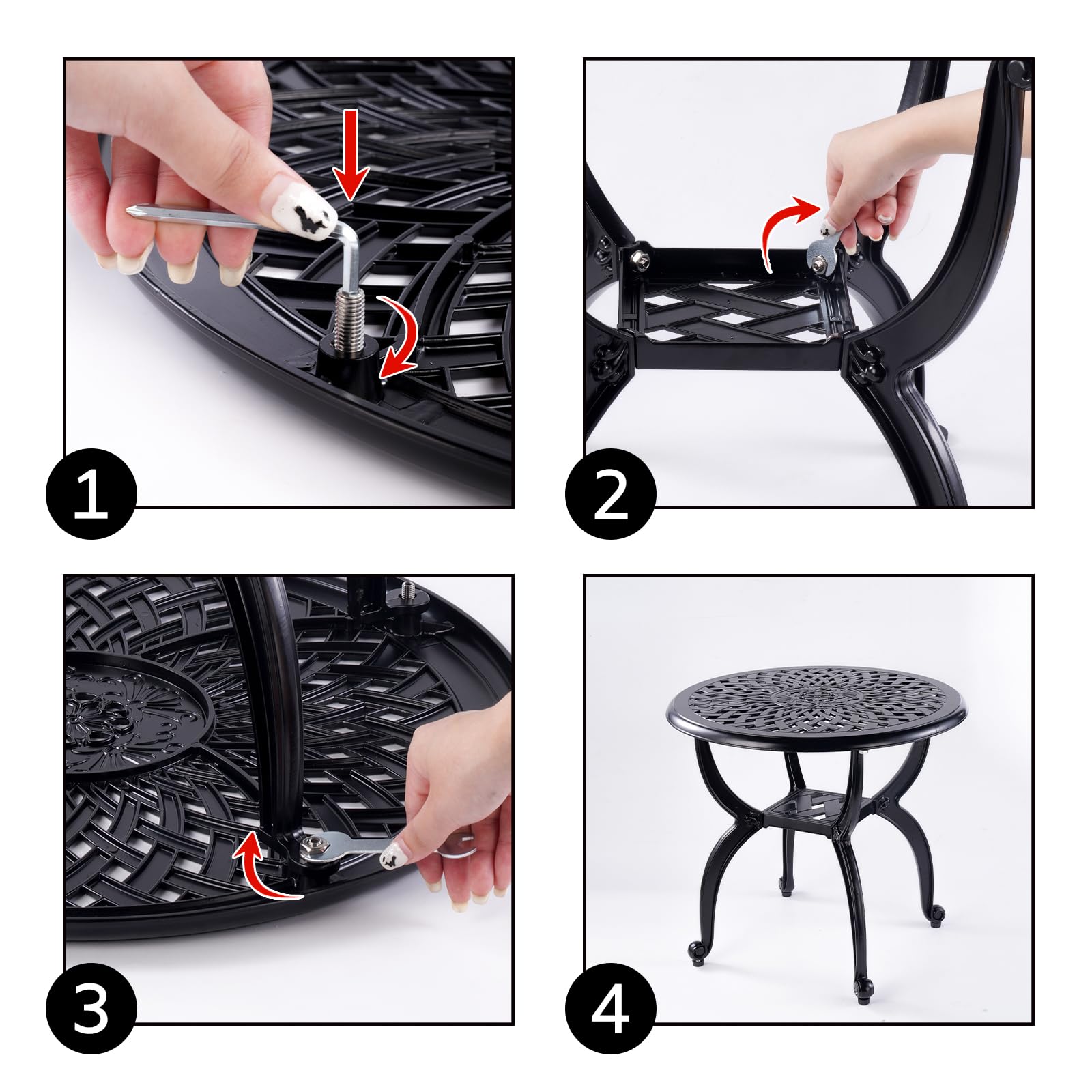 1

2

3

4