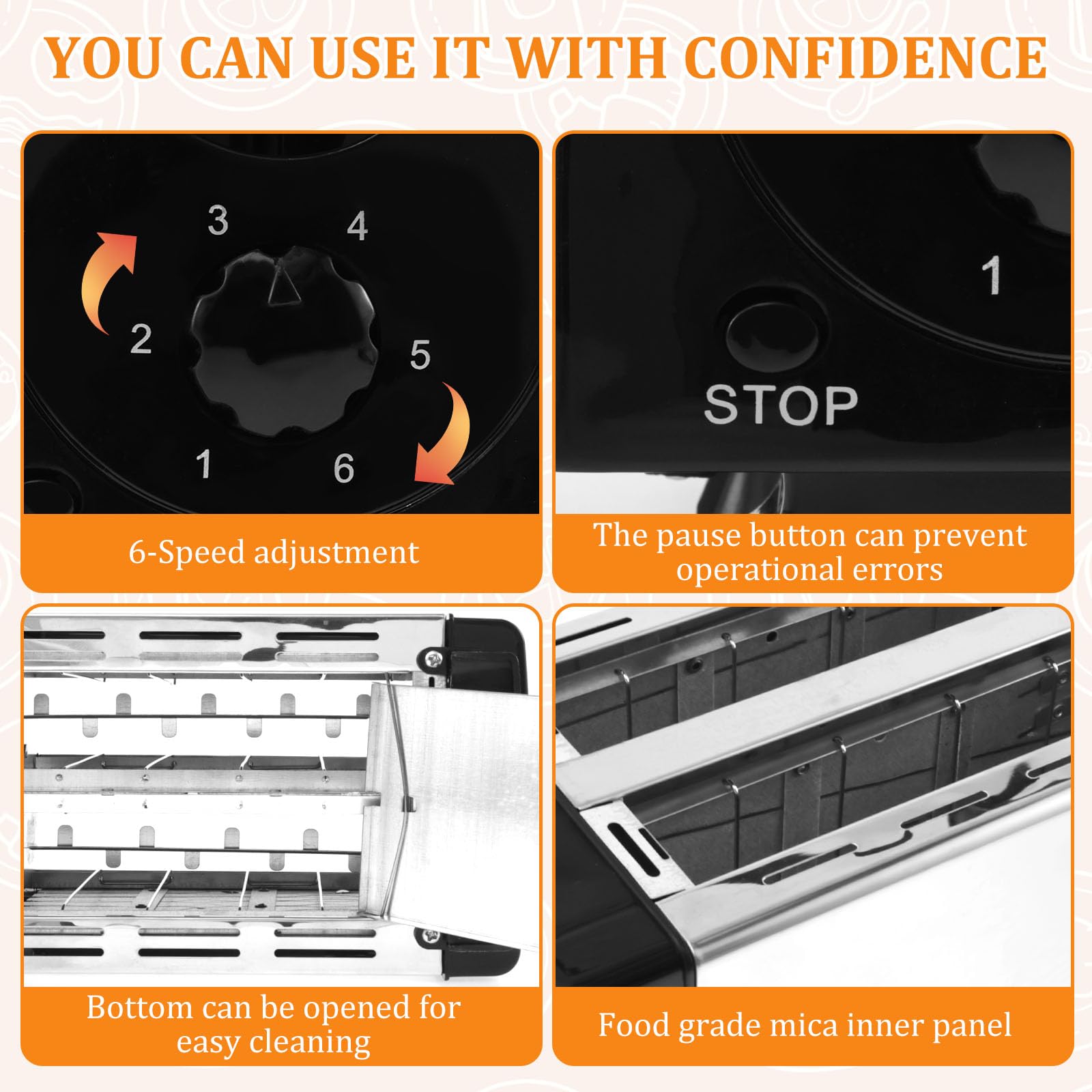 YOU CAN USE IT WITH CONFIDENCE

3
4
2
5
1
6

6-Speed adjustment

1

STOP

The pause button can prevent operational errors

Bottom can be opened for easy cleaning

Food grade mica inner panel