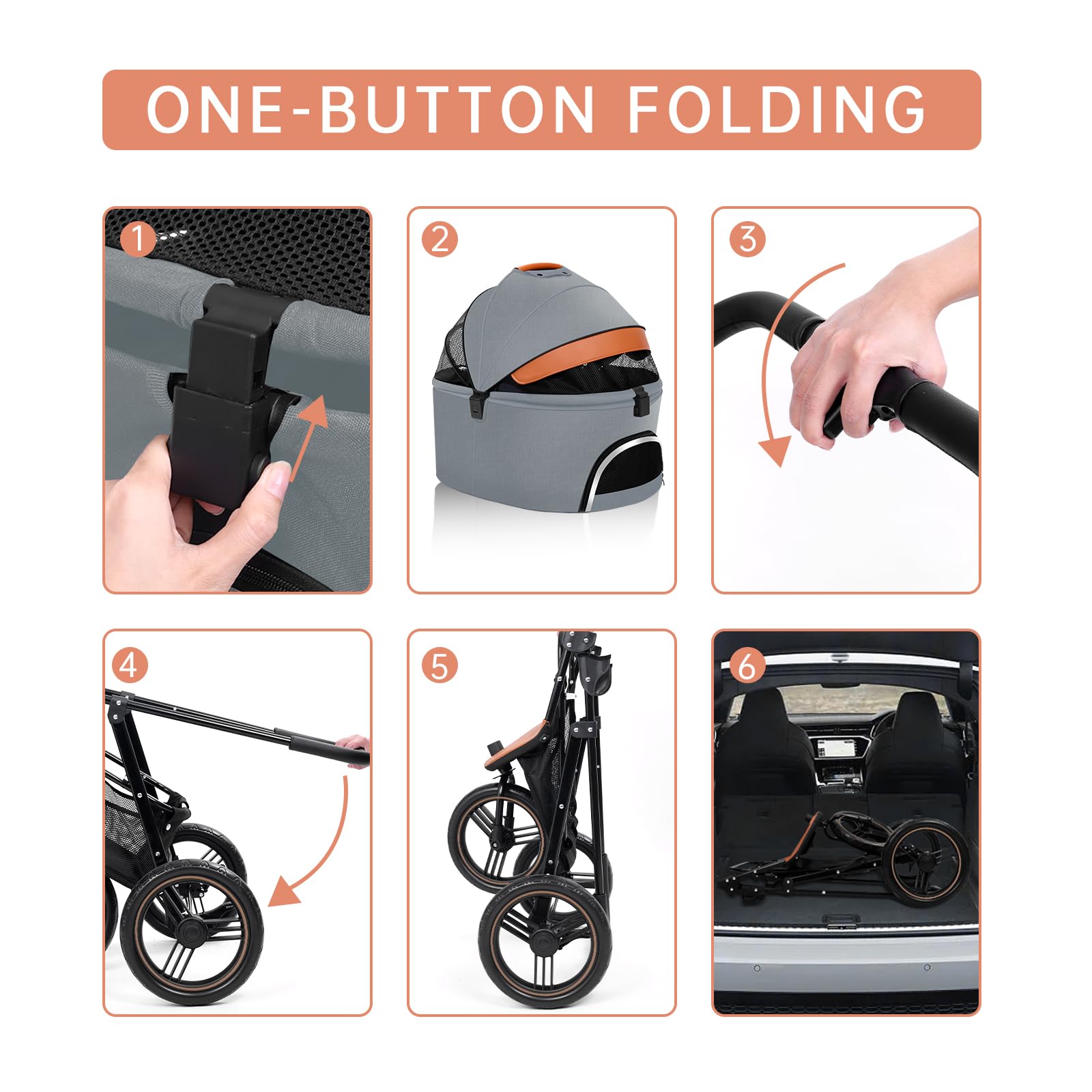 ONE-BUTTON FOLDING

1

2

3

4

5

6