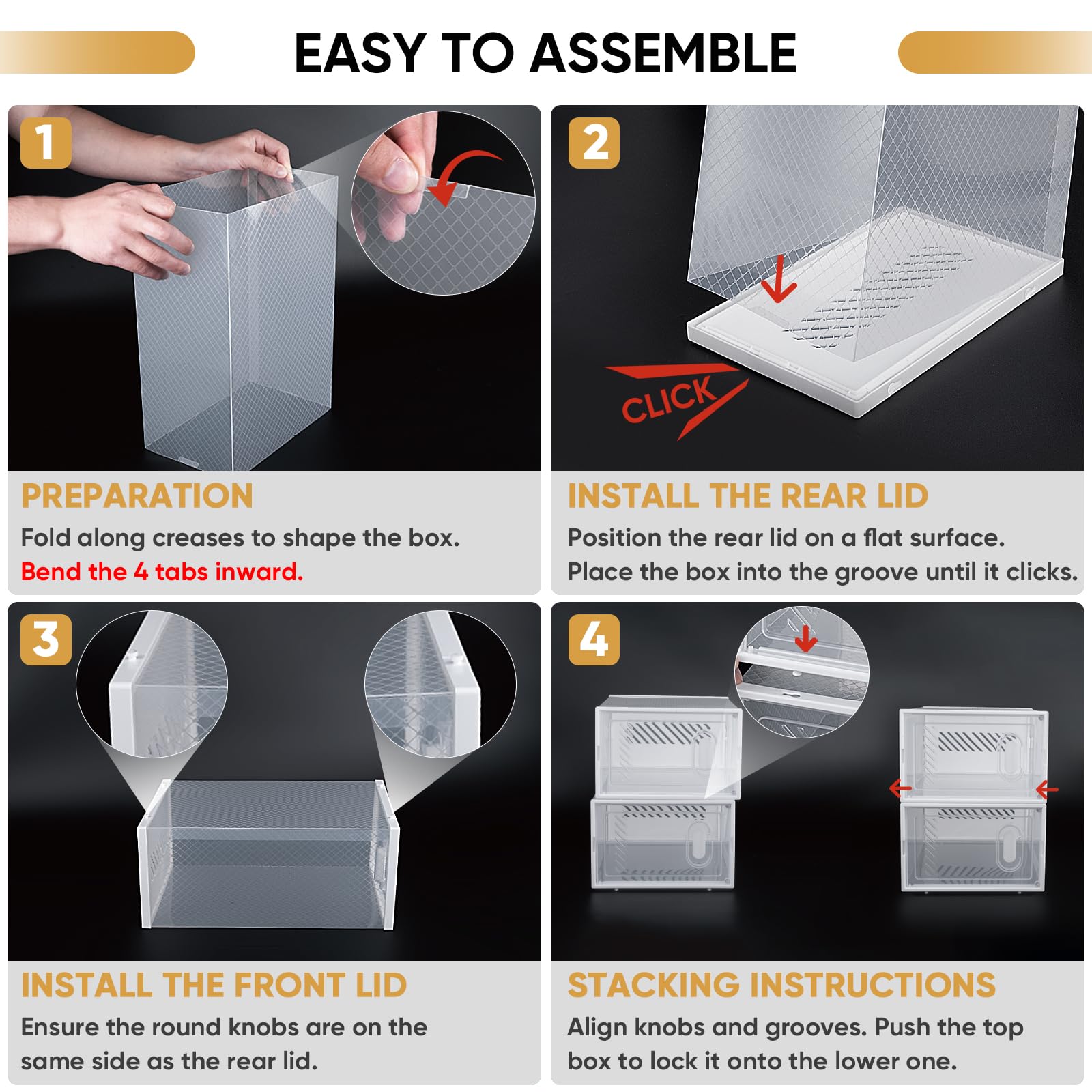 EASY TO ASSEMBLE

1

PREPARATION

Fold along creases to shape the box.
Bend the 4 tabs inward.

2

CLICK

INSTALL THE REAR LID

Position the rear lid on a flat surface.
Place the box into the groove until it clicks.

3

INSTALL THE FRONT LID

Ensure the round knobs are on the same side as the rear lid.

4

STACKING INSTRUCTIONS

Align knobs and grooves. Push the top box to lock it onto the lower one.