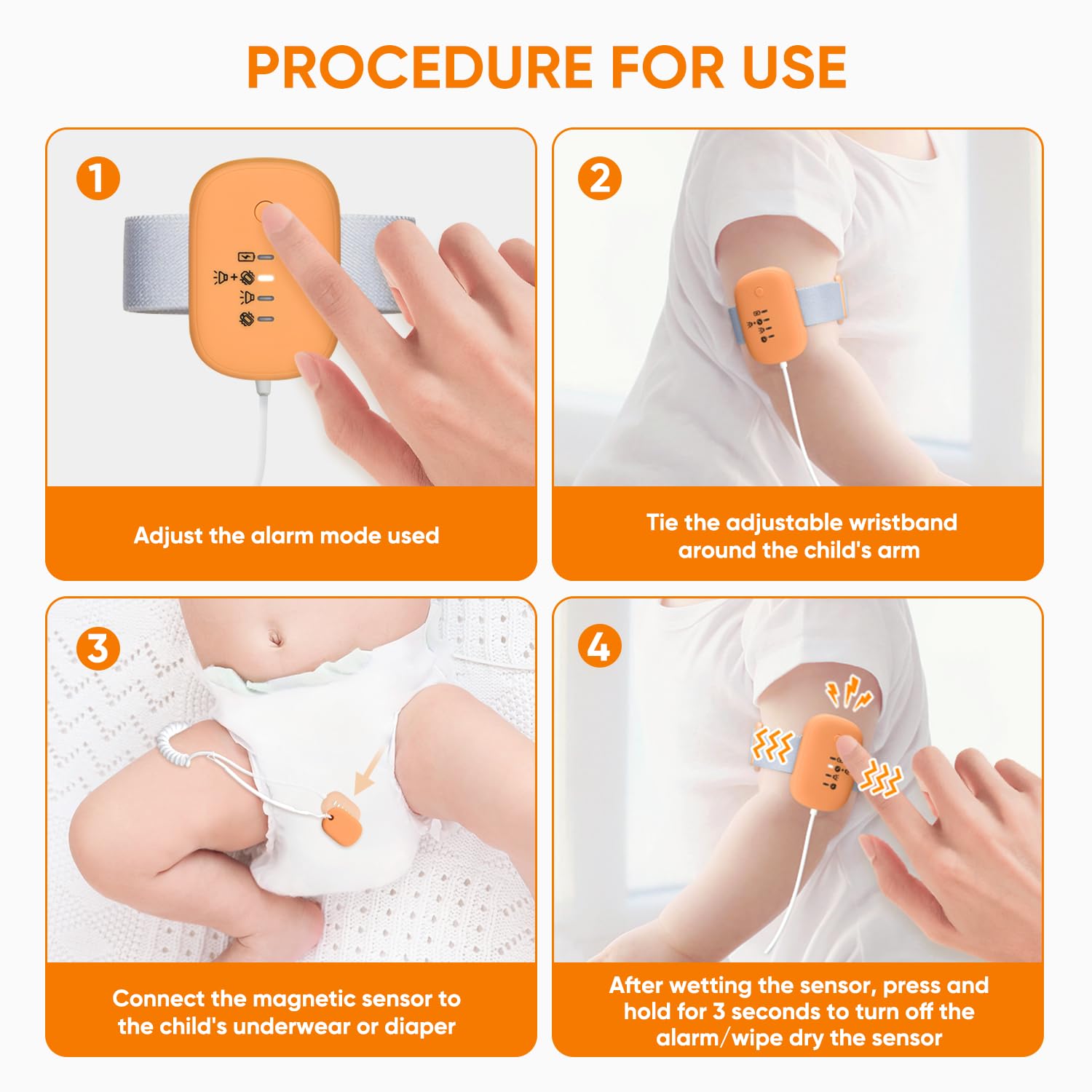 PROCEDURE FOR USE

1

Adjust the alarm mode used

2

Tie the adjustable wristband around the child's arm

3

Connect the magnetic sensor to the child's underwear or diaper

4

After wetting the sensor, press and hold for 3 seconds to turn off the alarm/wipe dry the sensor