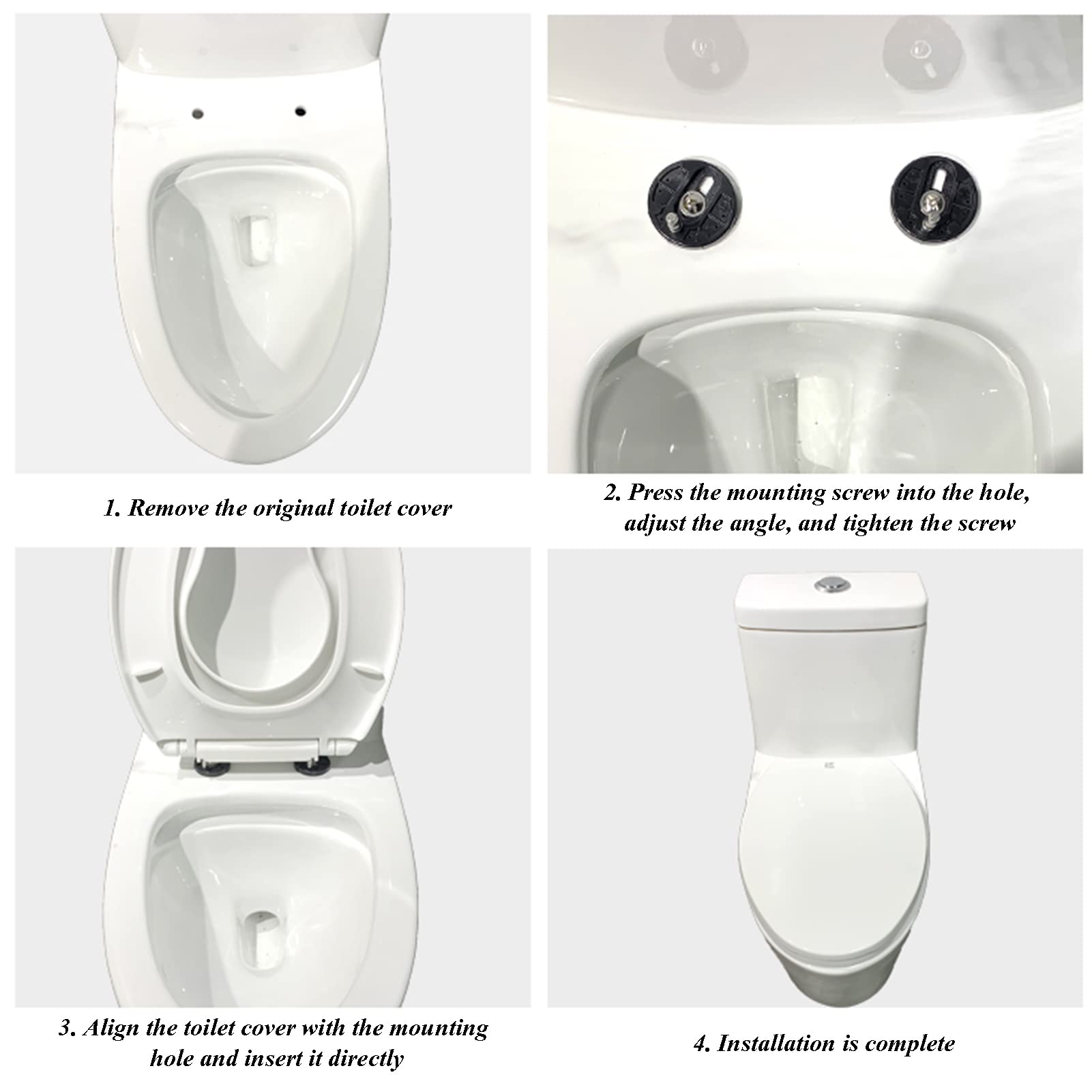 1. Remove the original toilet cover

2. Press the mounting screw into the hole, adjust the angle, and tighten the screw

3. Align the toilet cover with the mounting hole and insert it directly

4. Installation is complete