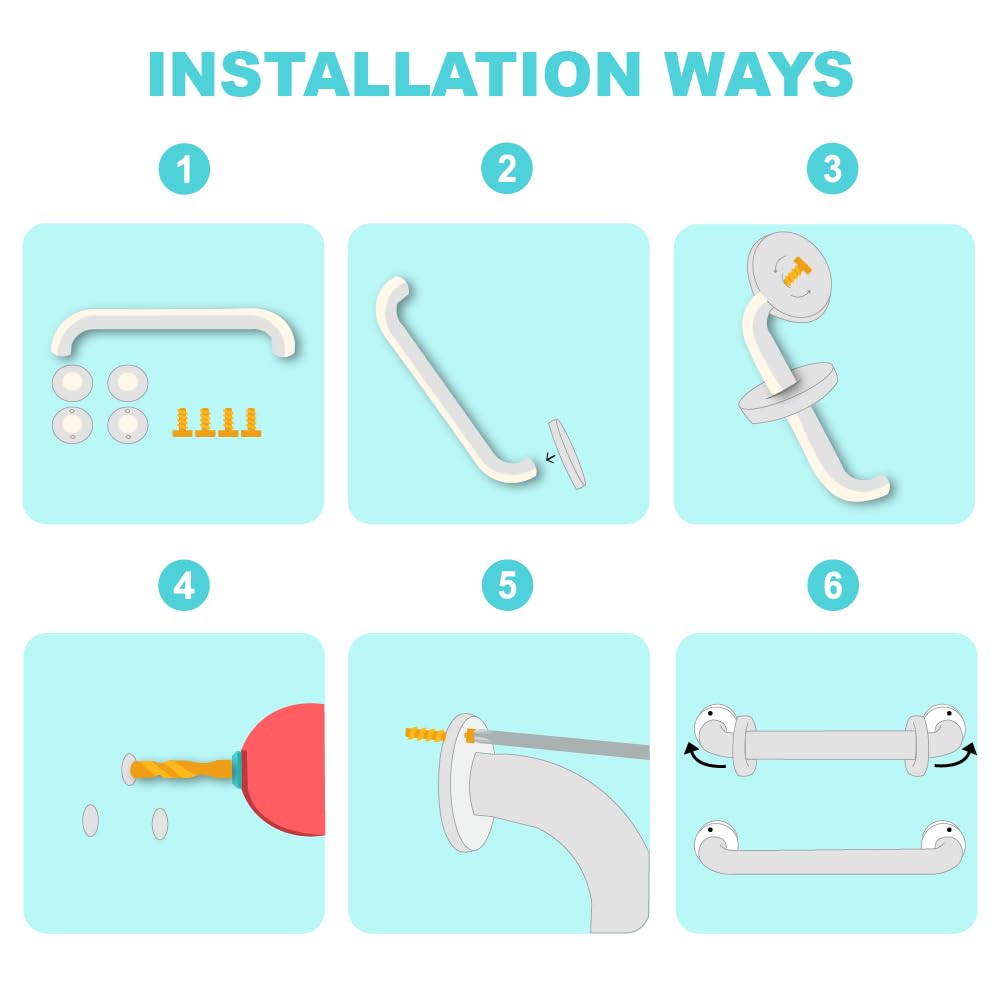 INSTALLATION WAYS

1

2

3

4

5

6