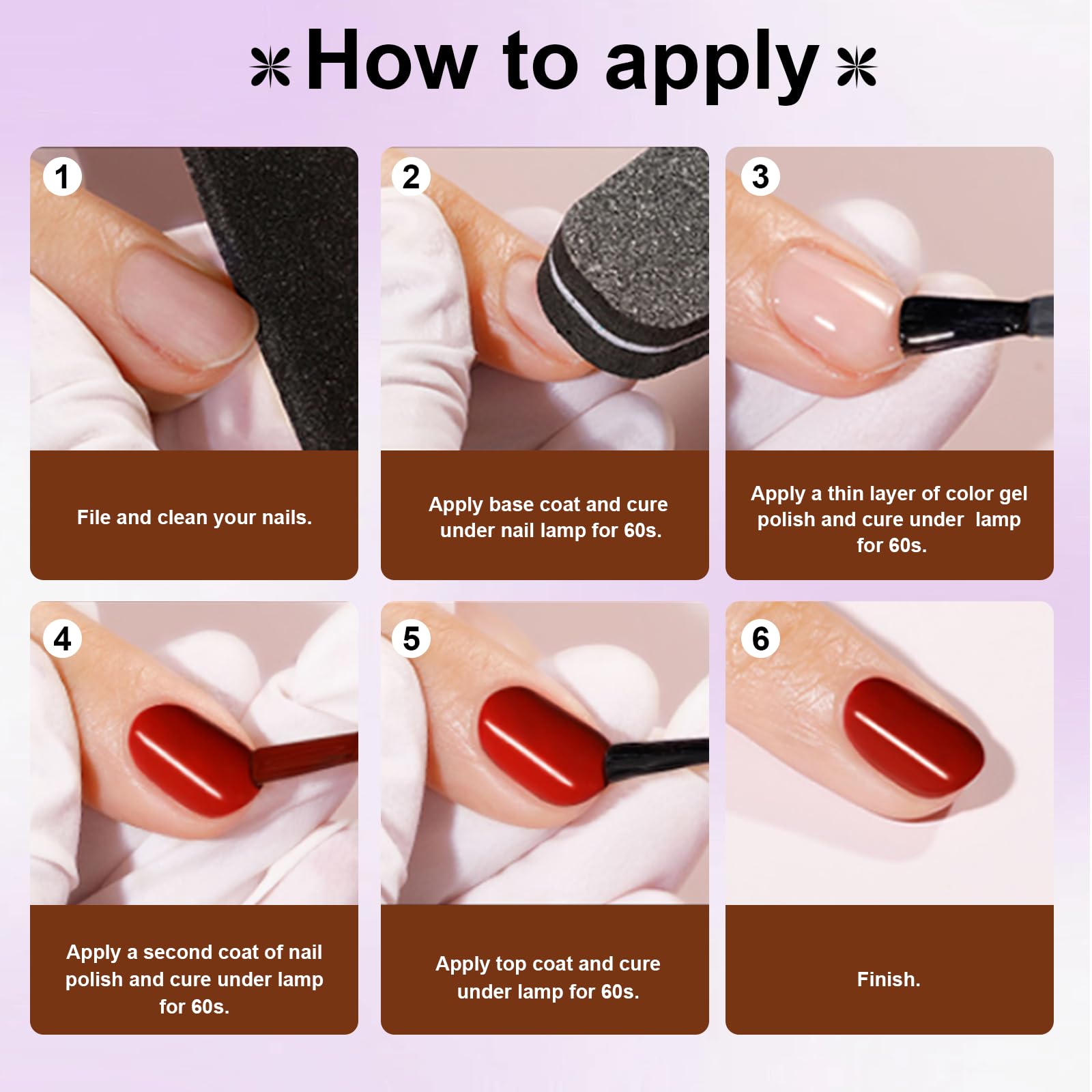 How to apply

1

File and clean your nails.

2

Apply base coat and cure under nail lamp for 60s.

3

Apply a thin layer of color gel polish and cure under lamp for 60s.

4

Apply a second coat of nail polish and cure under lamp for 60s.

5

Apply top coat and cure under lamp for 60s.

6

Finish.