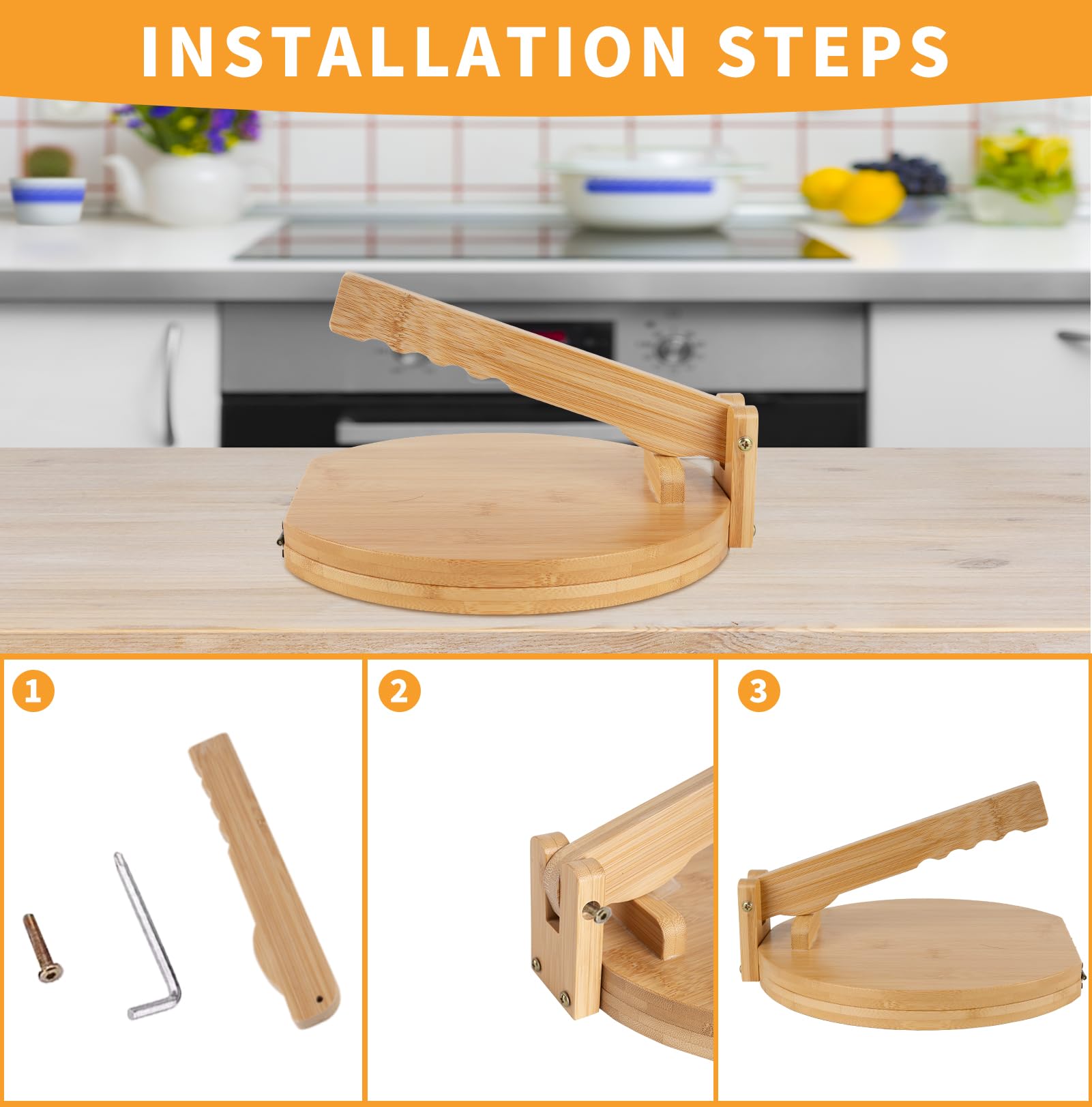 INSTALLATION STEPS

1

2

3