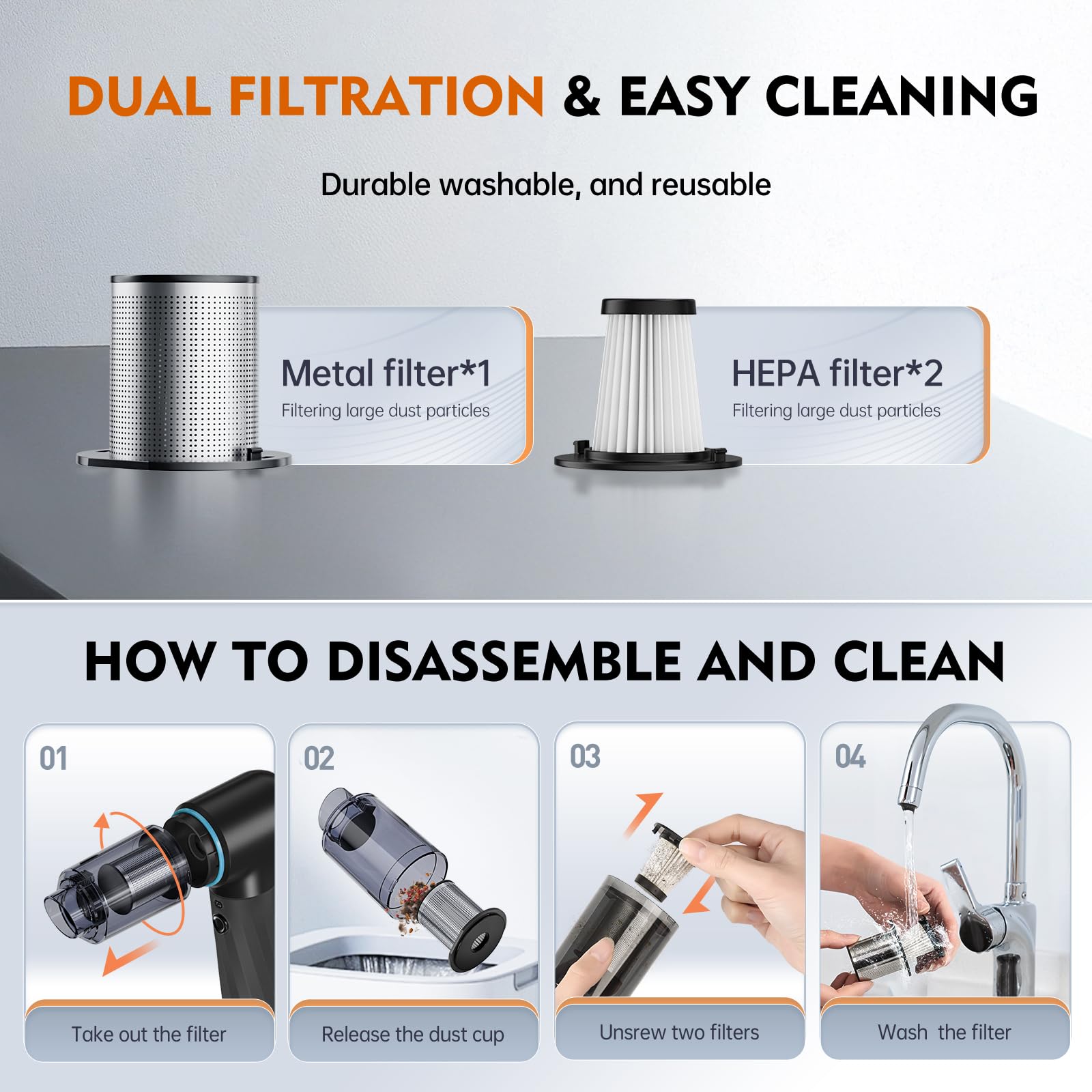 DUAL FILTRATION & EASY CLEANING

Durable washable, and reusable

Metal filter*1
Filtering large dust particles

HEPA filter*2
Filtering large dust particles

HOW TO DISASSEMBLE AND CLEAN

01
Take out the filter

02
Release the dust cup

03
Unsrew two filters

04
Wash the filter