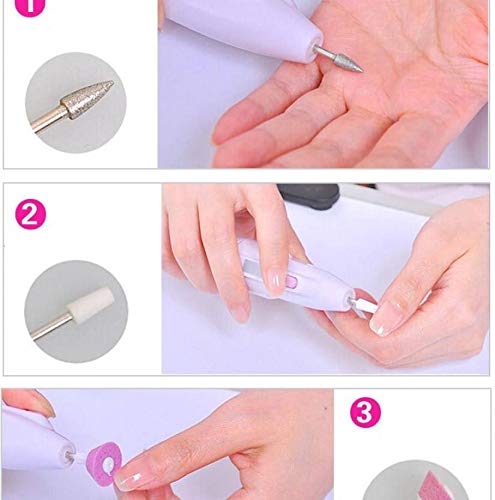 1

2

3