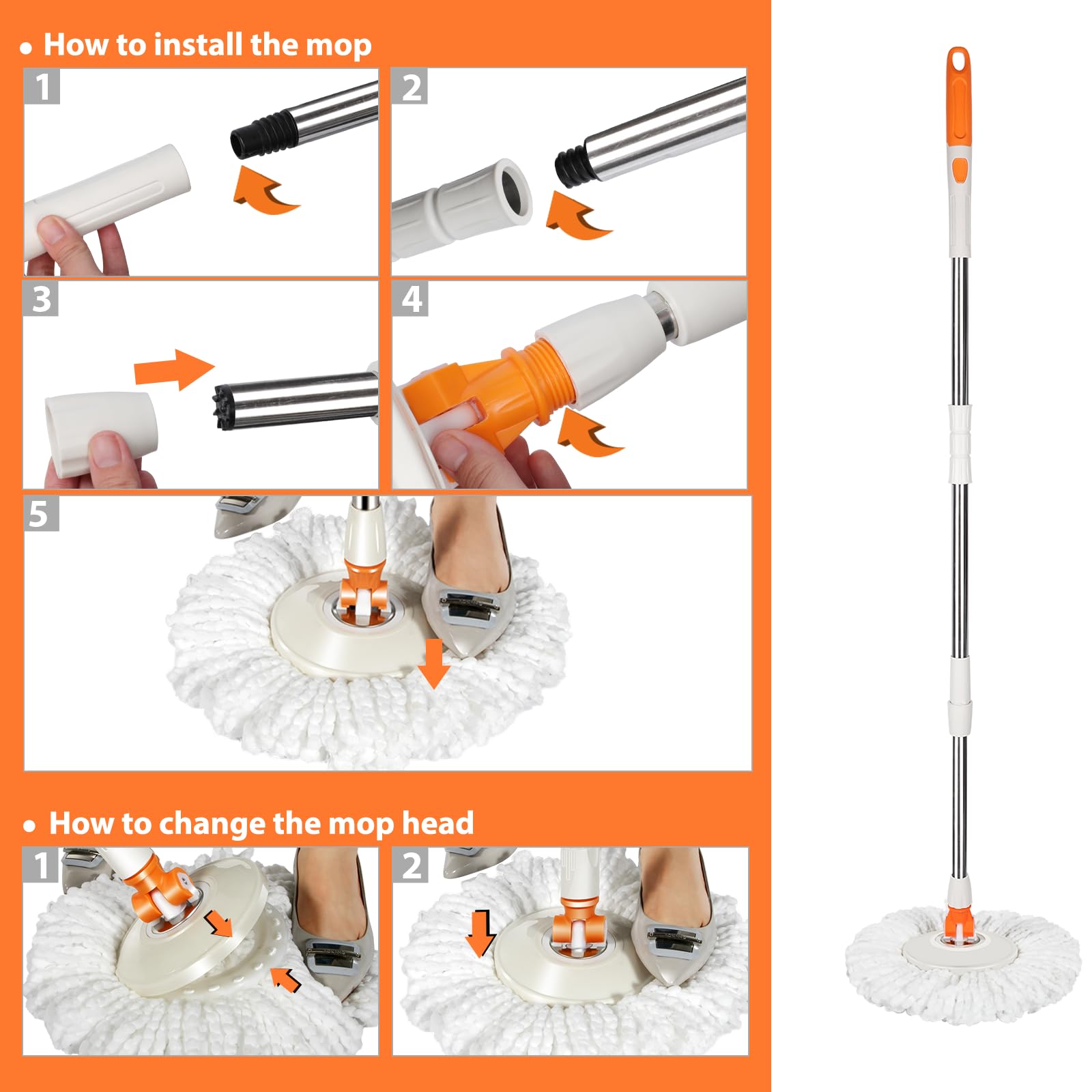 • How to install the mop

1

2

3

4

5

• How to change the mop head

1

2