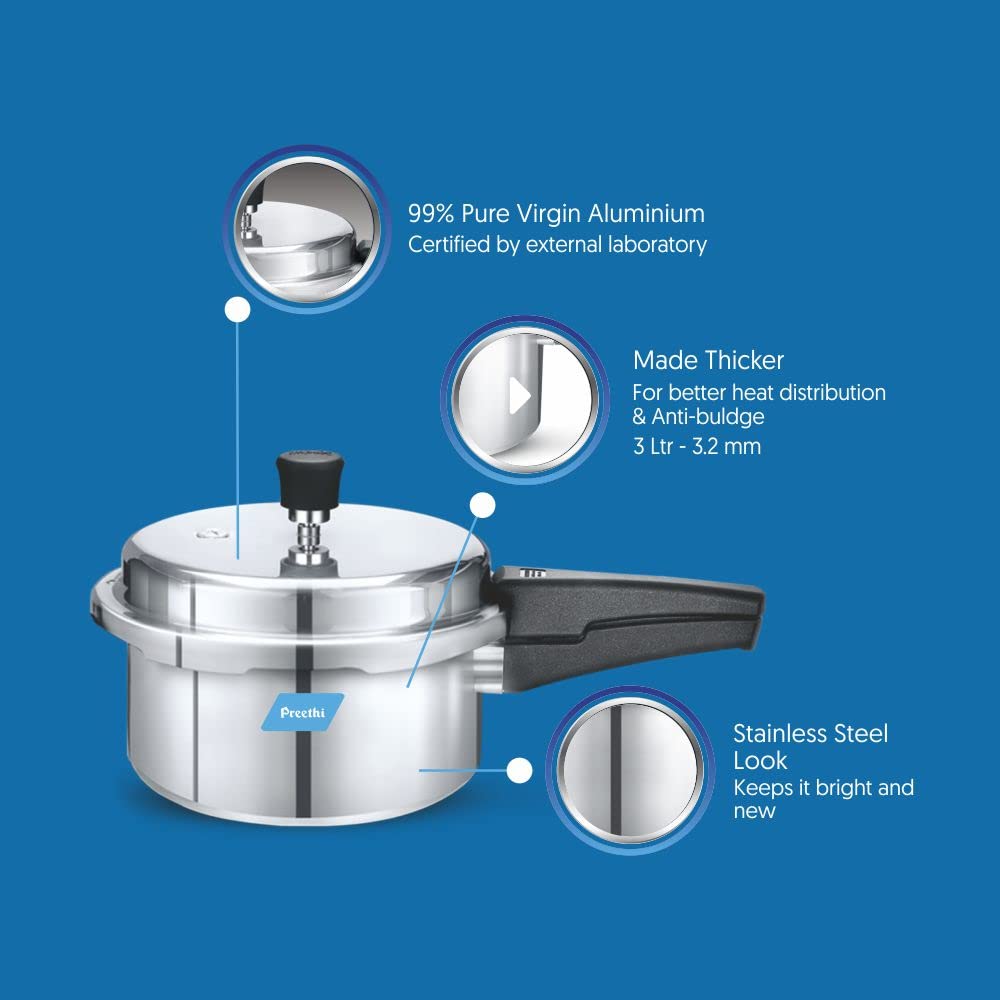 99% Pure Virgin Aluminium
Certified by external laboratory

Made Thicker
For better heat distribution & Anti-buldge
3 Ltr - 3.2 mm

Preethi

Stainless Steel Look
Keeps it bright and new