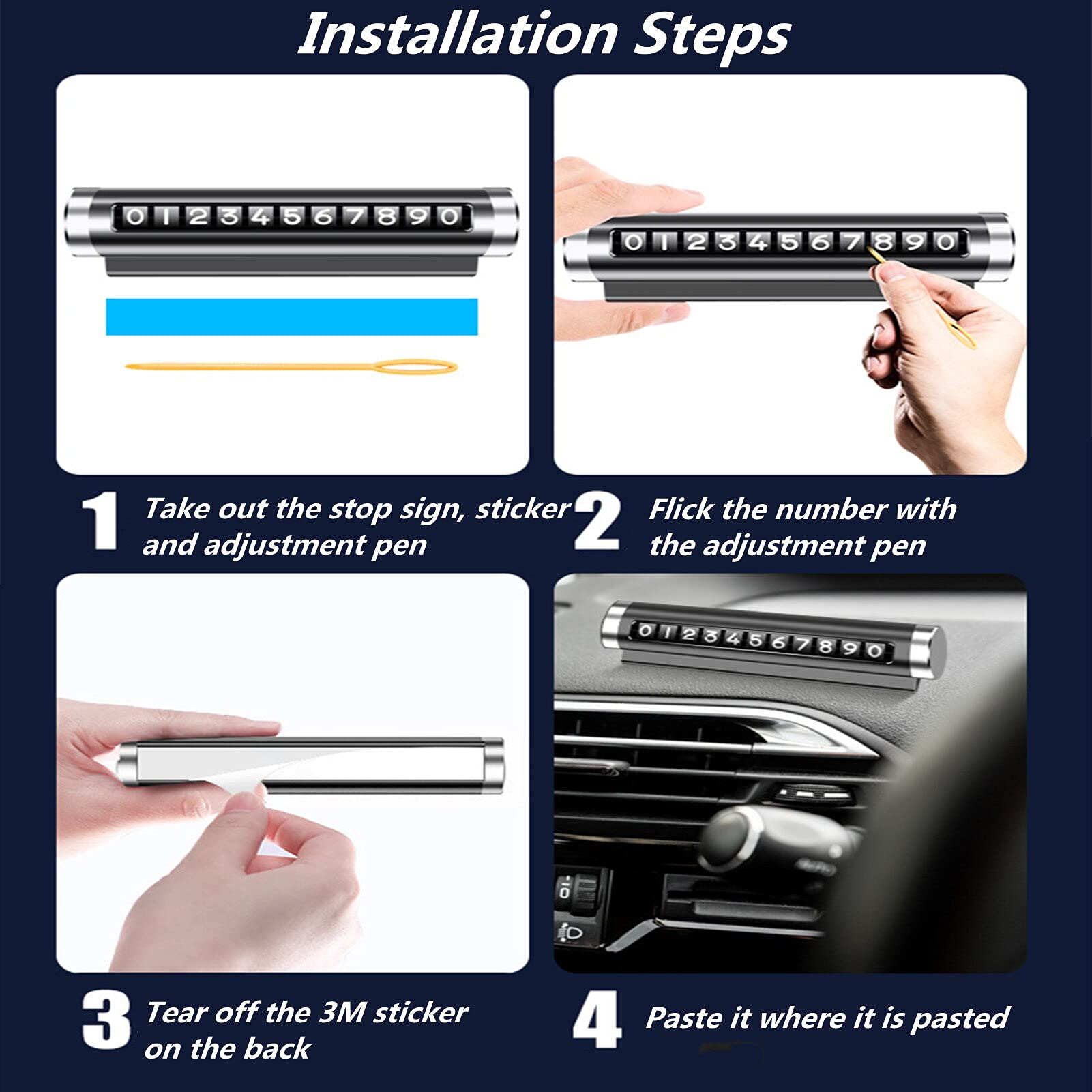 Installation Steps

01234567890

01234567890

1 Take out the stop sign, sticker and adjustment pen

2 Flick the number with the adjustment pen

01234567890

3 Tear off the 3M sticker on the back

4 Paste it where it is pasted