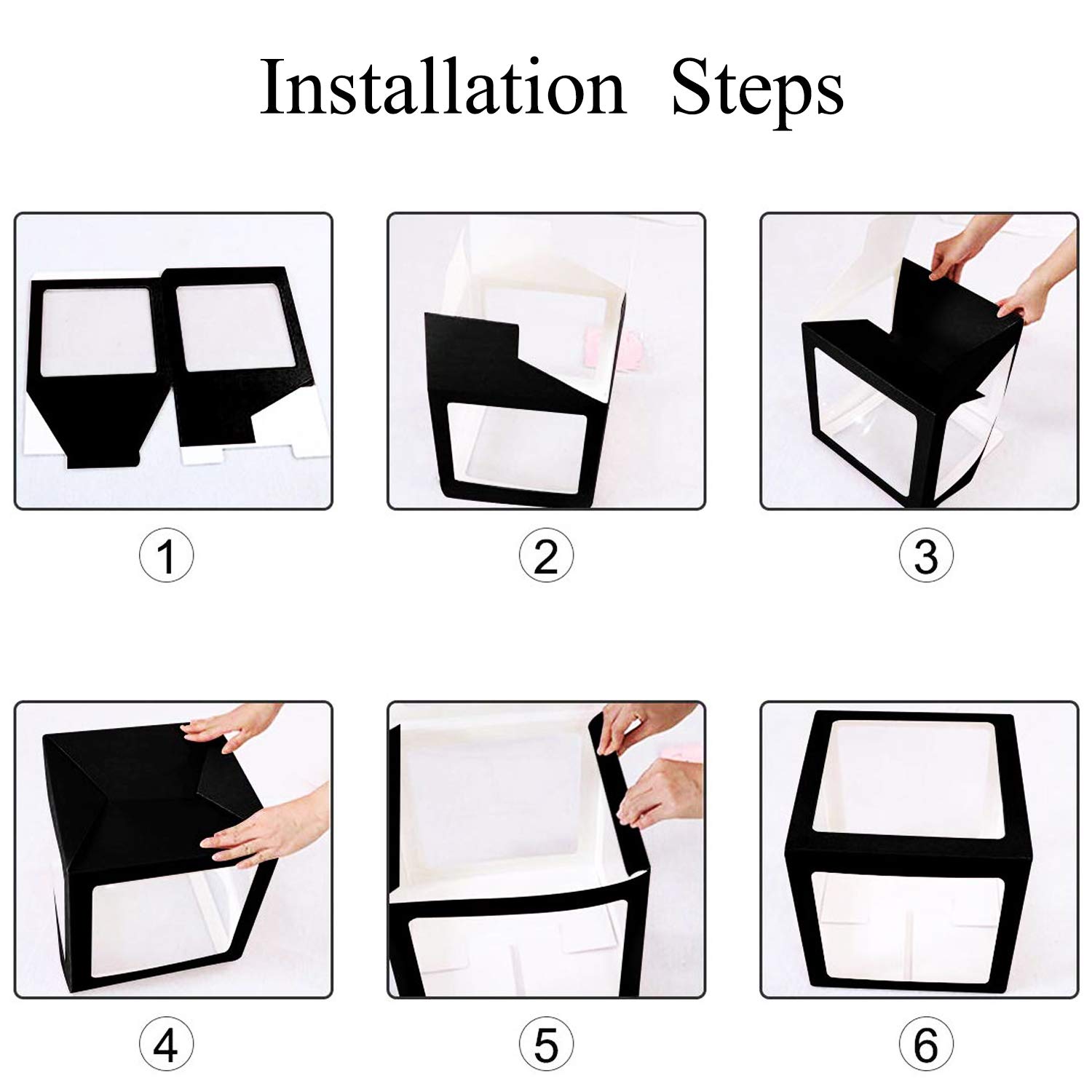 Installation Steps

①

②

③

④

⑤

⑥