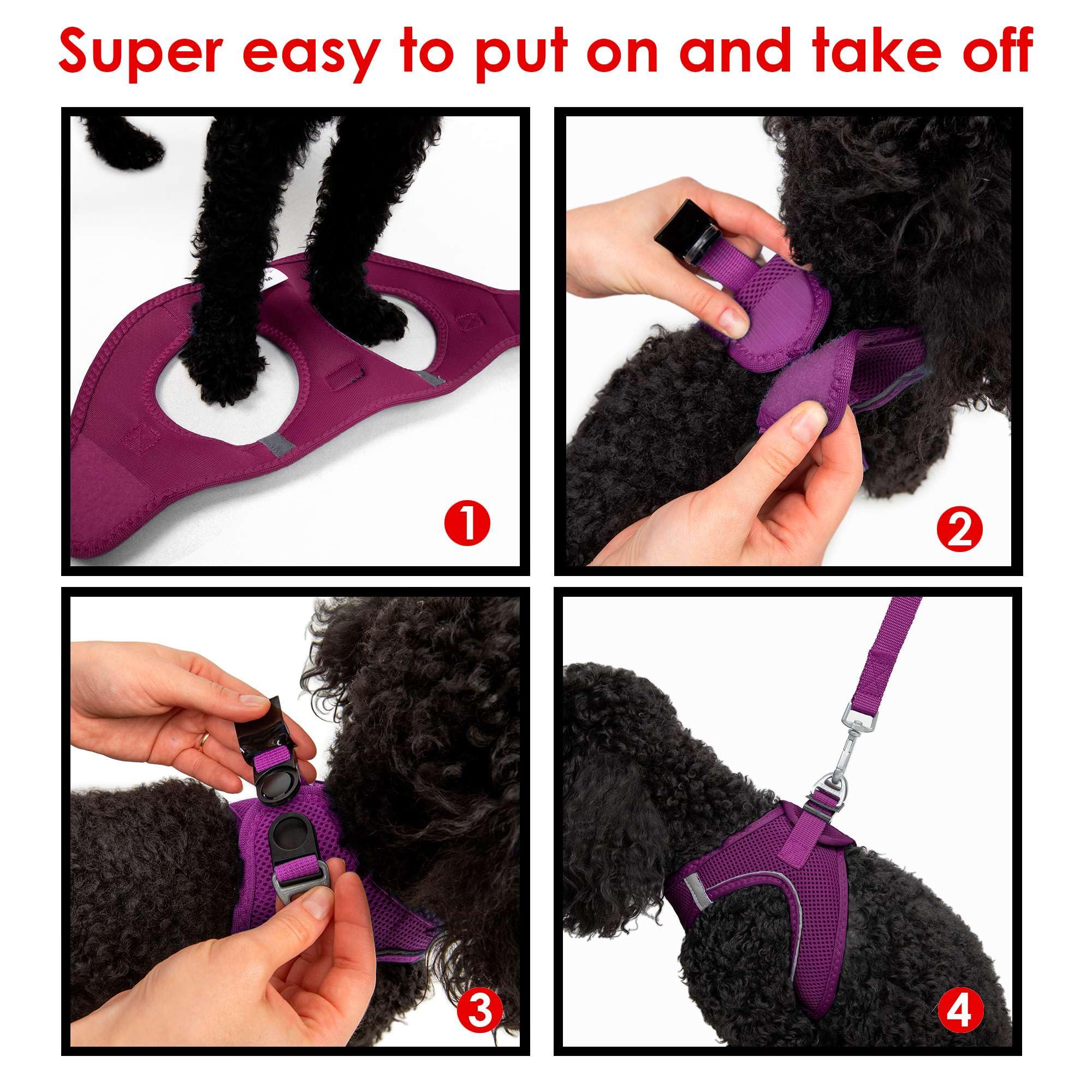 Super easy to put on and take off

1

2

3

4