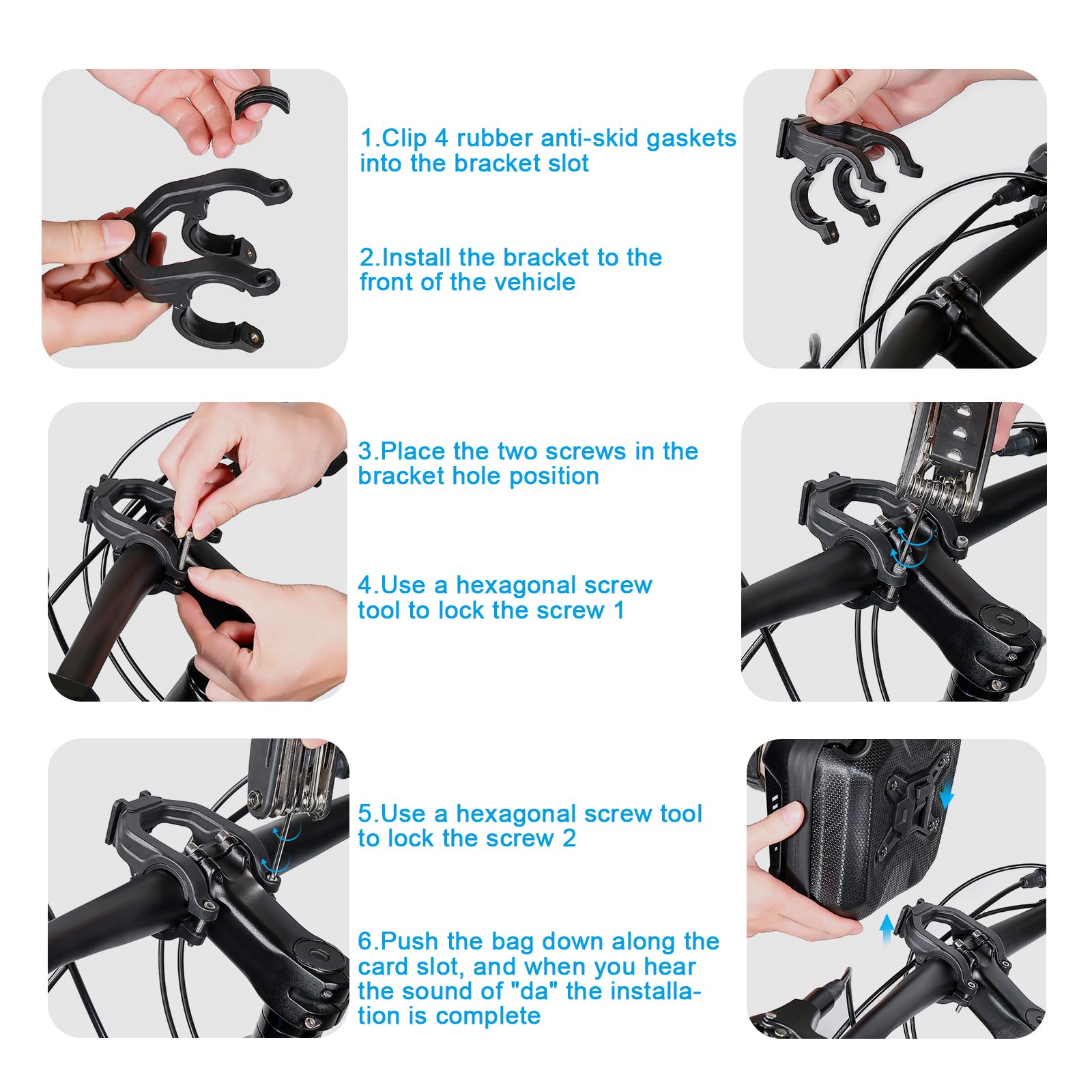 1.Clip 4 rubber anti-skid gaskets into the bracket slot

2.Install the bracket to the front of the vehicle

3.Place the two screws in the bracket hole position

4.Use a hexagonal screw tool to lock the screw 1

5.Use a hexagonal screw tool to lock the screw 2

6.Push the bag down along the card slot, and when you hear the sound of "da" the installation is complete