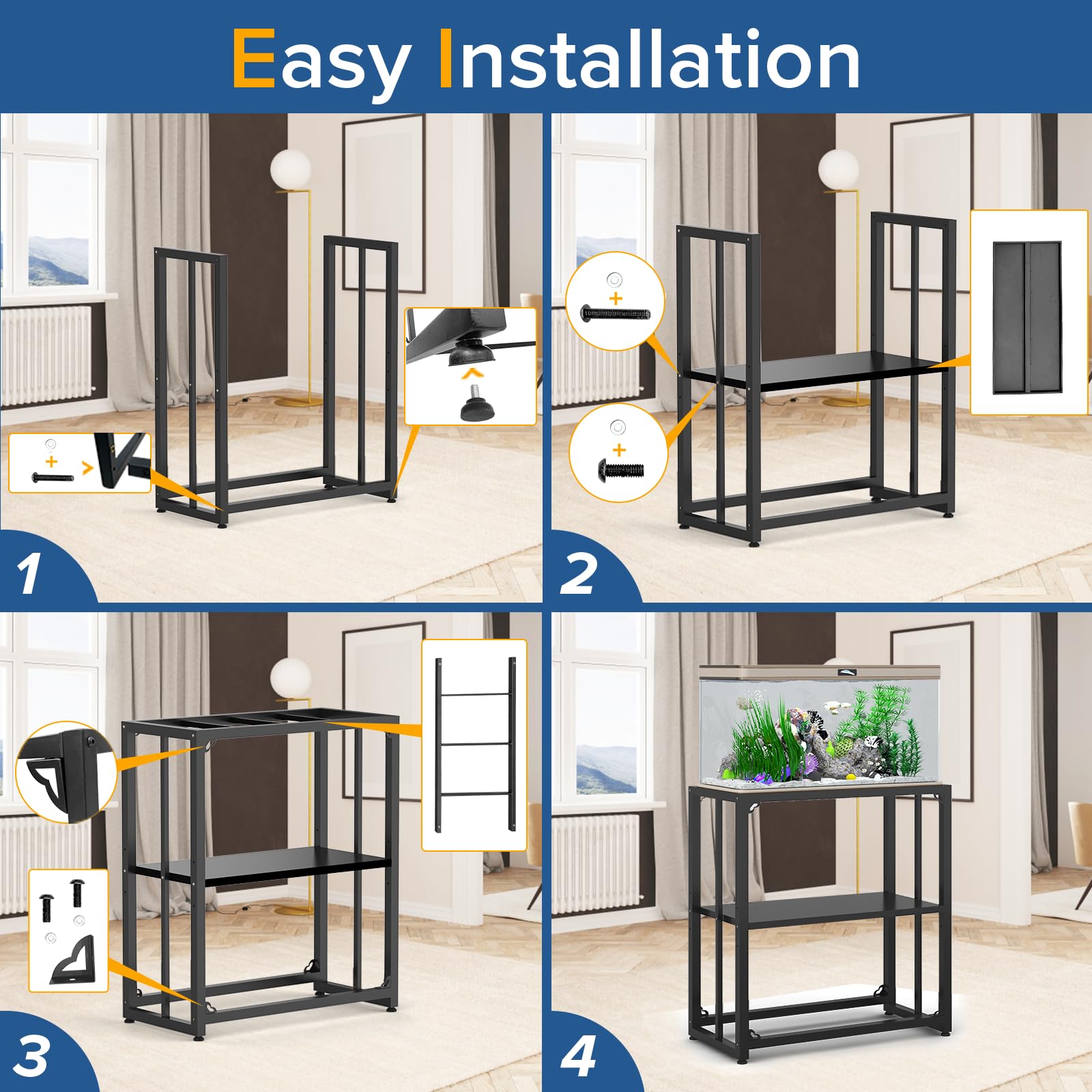 Easy Installation

1

2

3

4