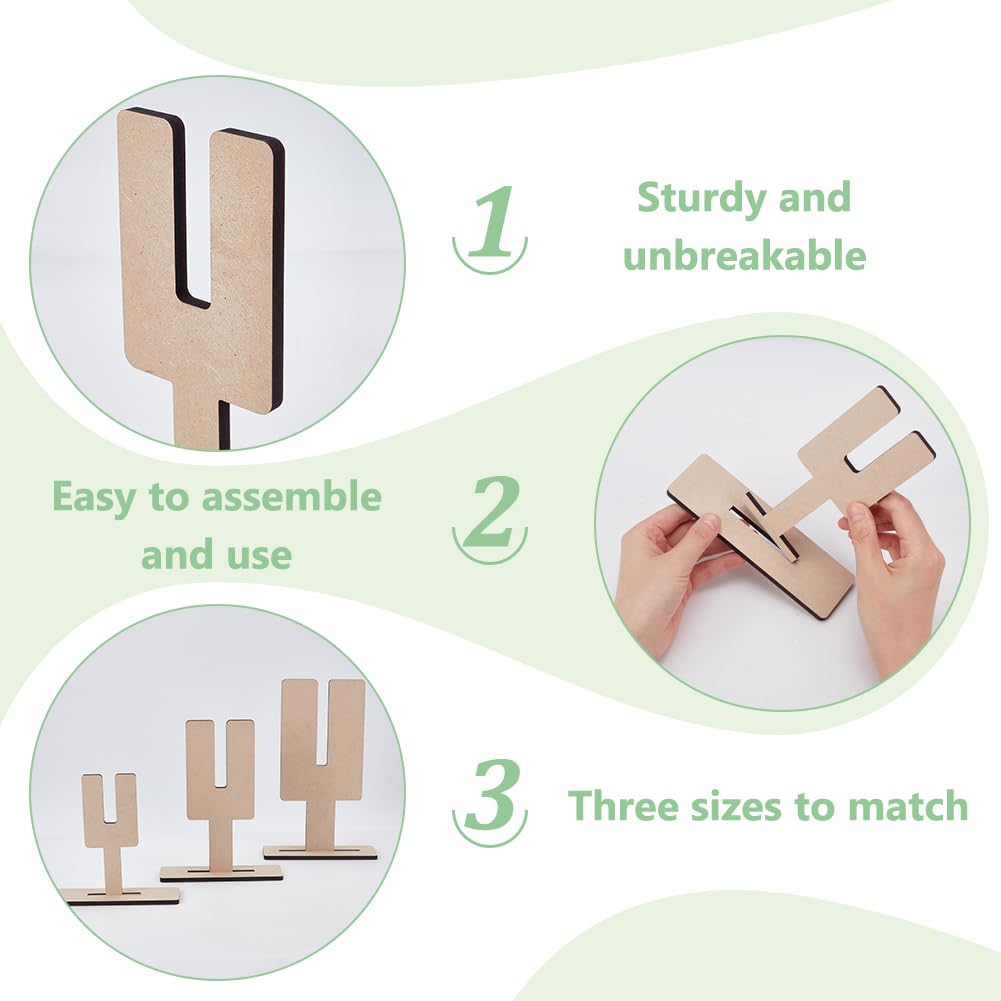 1

Sturdy and unbreakable

Easy to assemble and use

2

3

Three sizes to match