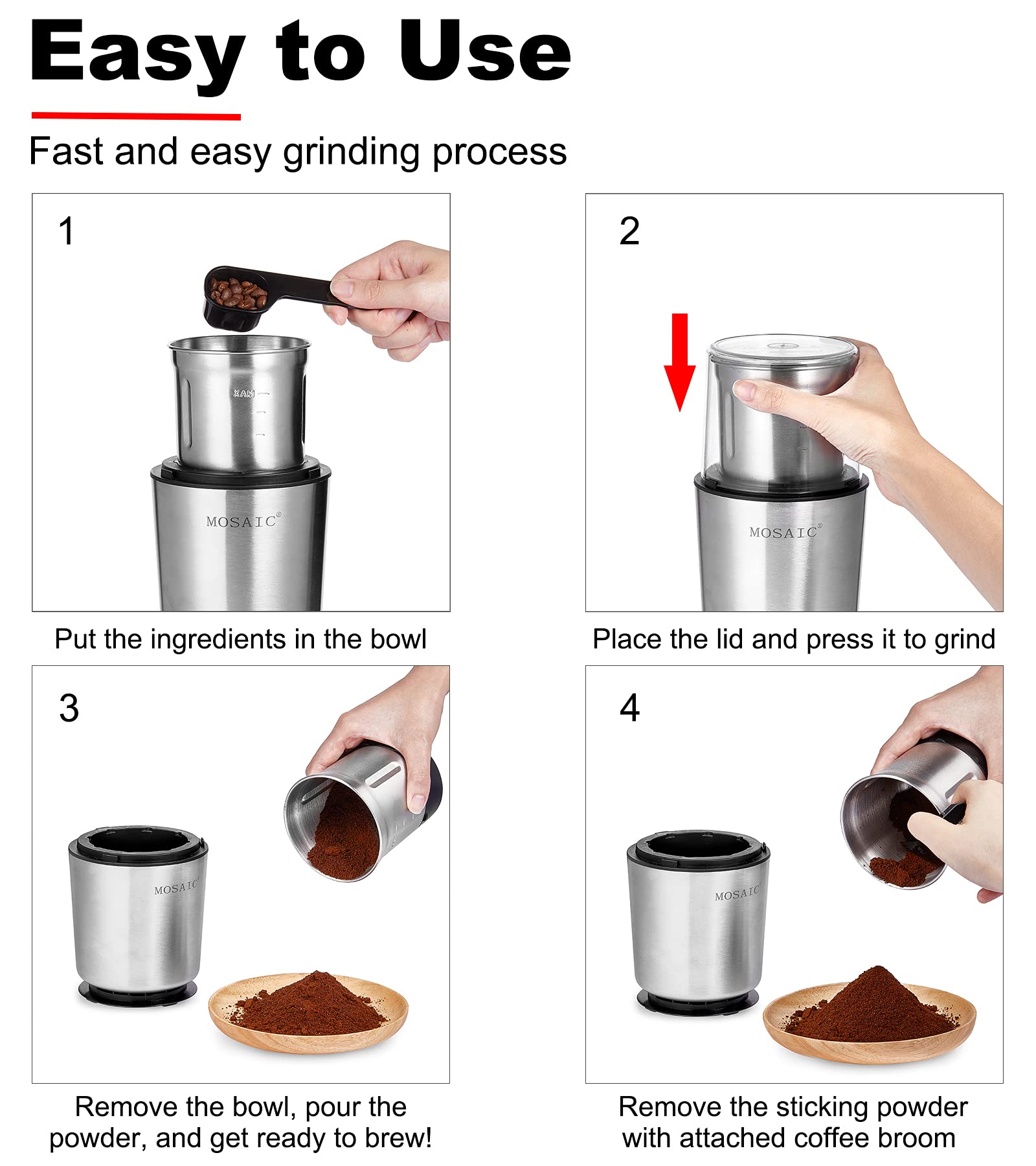 Easy to Use

Fast and easy grinding process

1

MAX

MOSAIC®

Put the ingredients in the bowl

2

MOSAIC®

Place the lid and press it to grind

3

MOSAIC

Remove the bowl, pour the powder, and get ready to brew!

4

MOSAIC

Remove the sticking powder with attached coffee broom