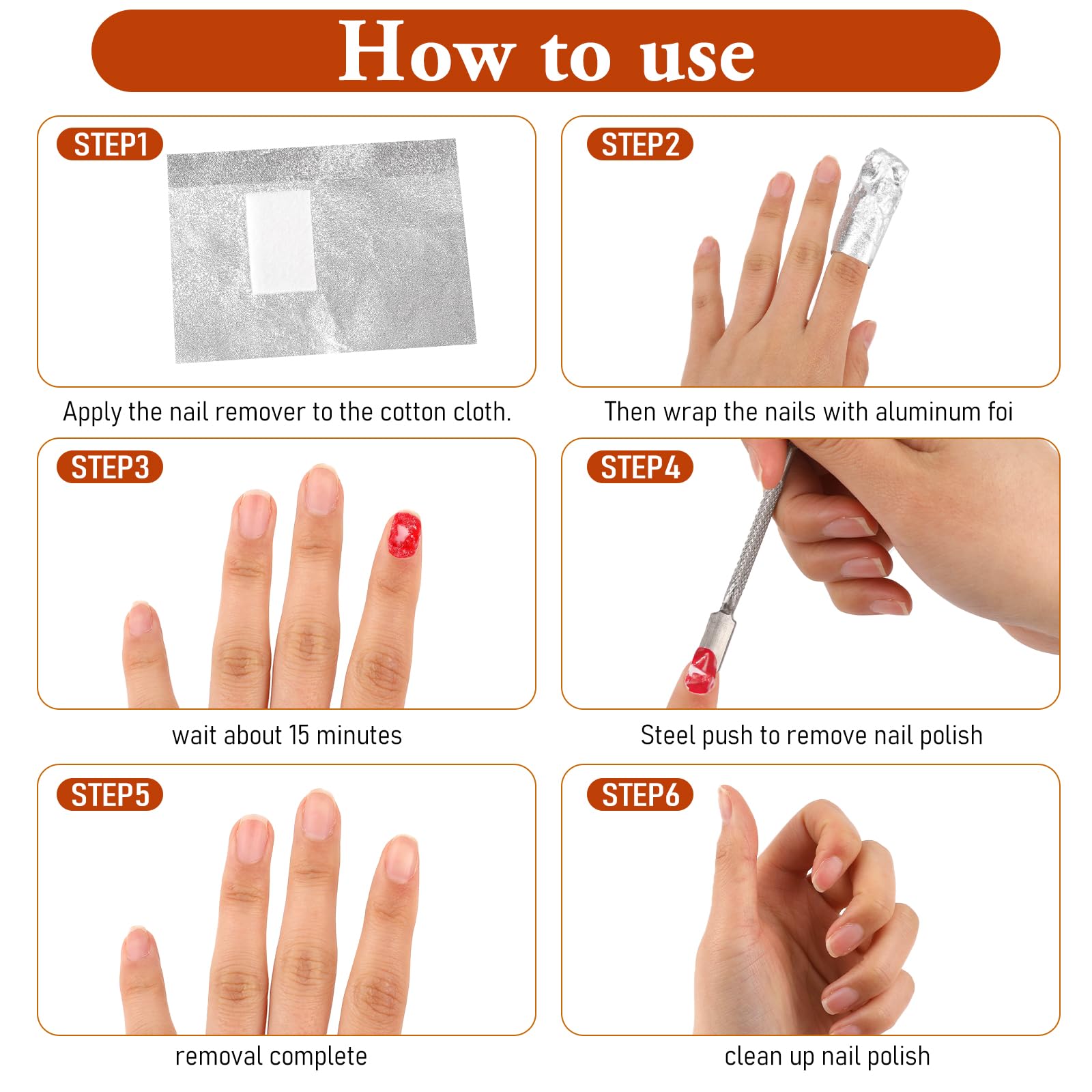 How to use

STEP1

Apply the nail remover to the cotton cloth.

STEP2

Then wrap the nails with aluminum foi

STEP3

wait about 15 minutes

STEP4

Steel push to remove nail polish

STEP5

removal complete

STEP6

clean up nail polish