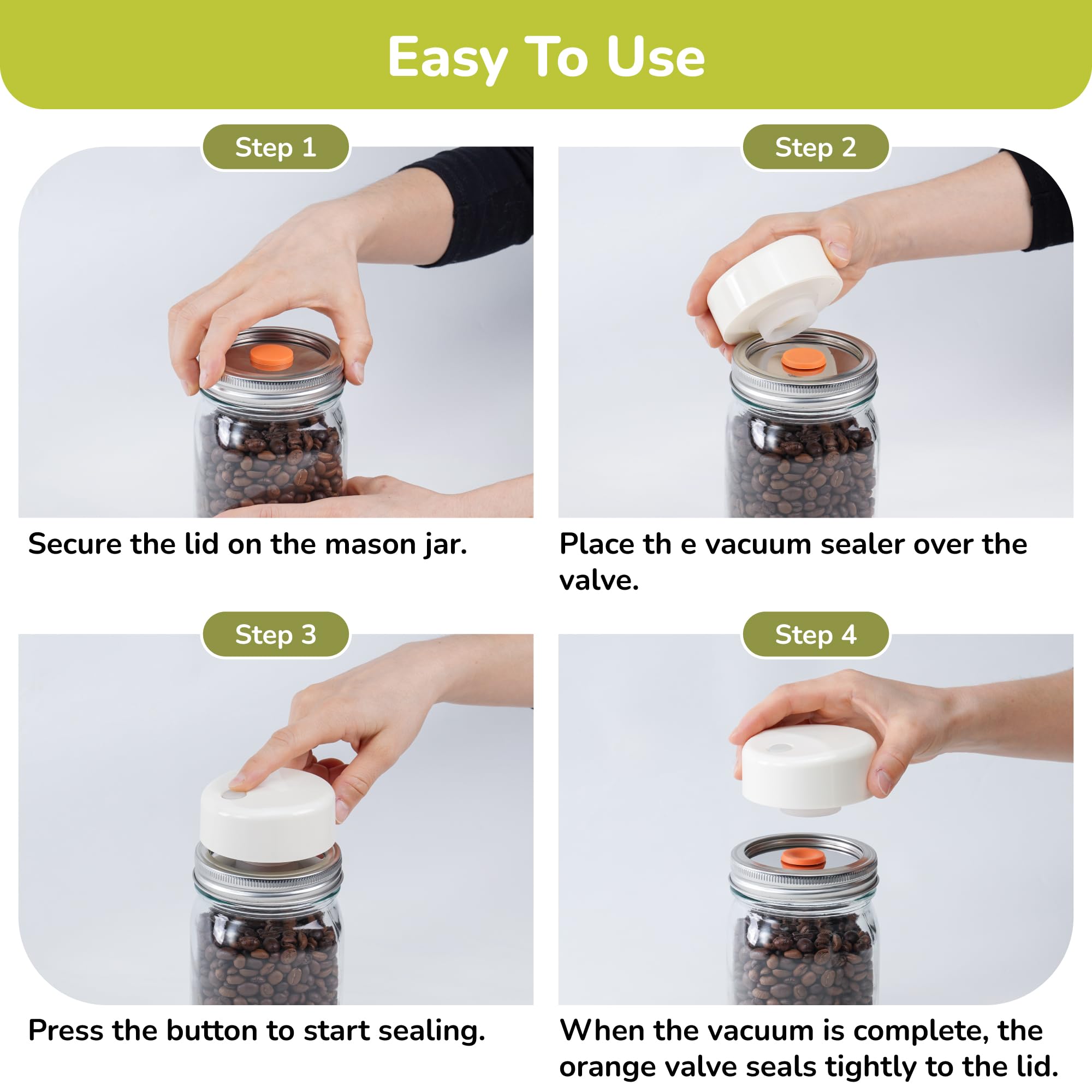 Easy To Use

Step 1

Secure the lid on the mason jar.

Step 2

Place th e vacuum sealer over the valve.

Step 3

Press the button to start sealing.

Step 4

When the vacuum is complete, the orange valve seals tightly to the lid.