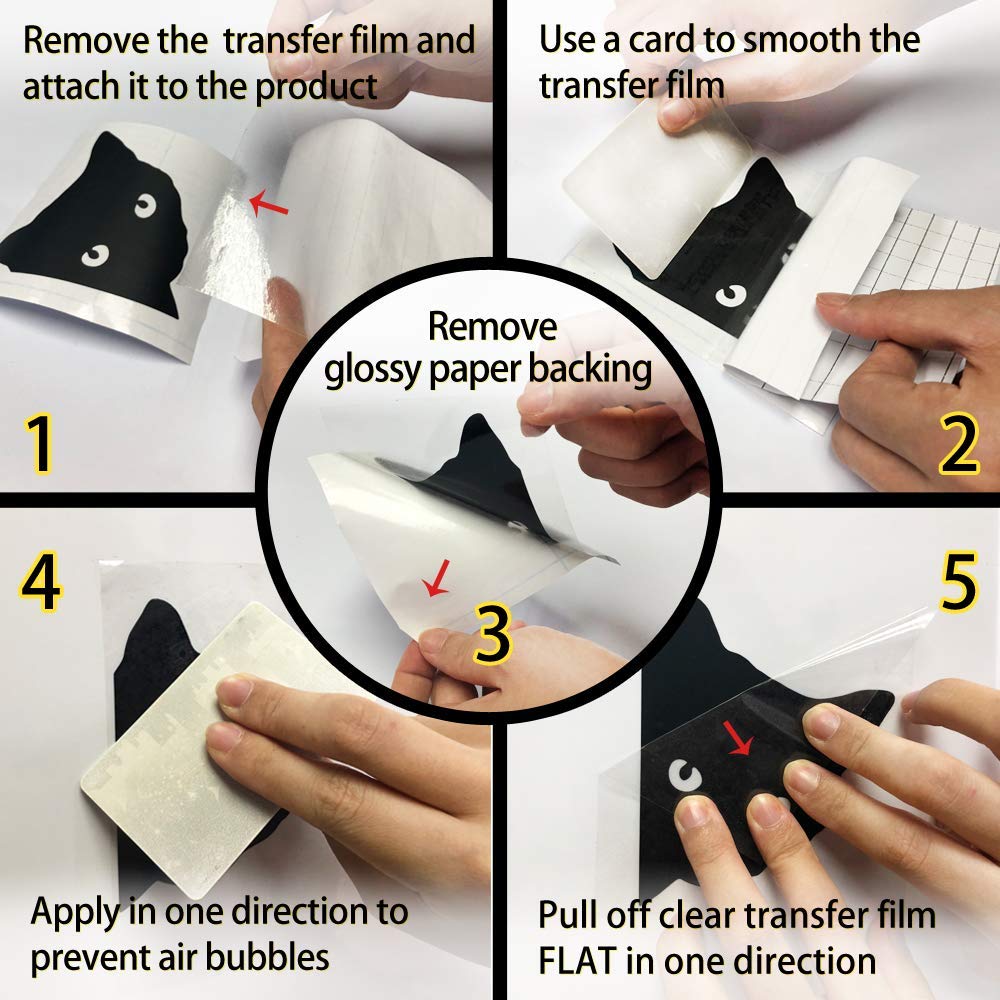 Remove the transfer film and attach it to the product

1

Use a card to smooth the transfer film

2

Remove glossy paper backing

3

4

Apply in one direction to prevent air bubbles

5

Pull off clear transfer film FLAT in one direction