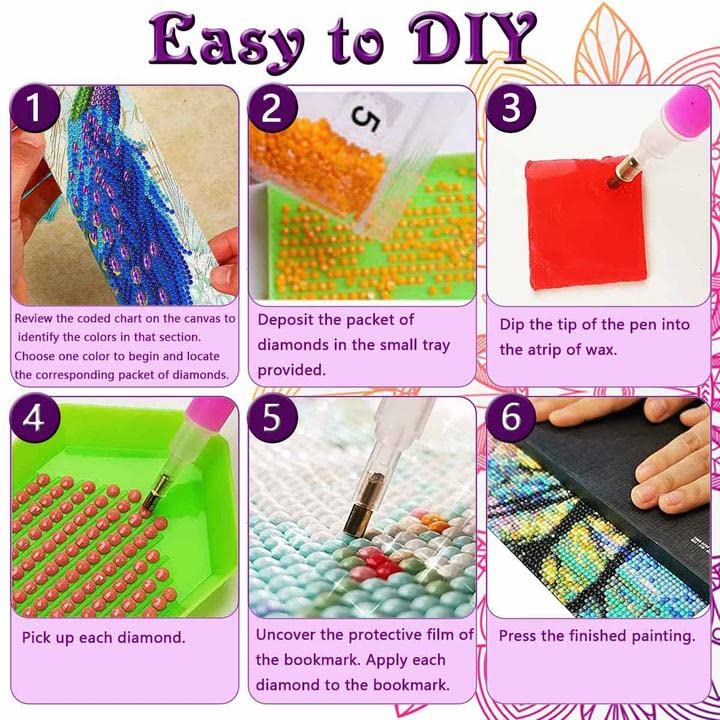 Easy to DIY

1

Review the coded chart on the canvas to identify the colors in that section. Choose one color to begin and locate the corresponding packet of diamonds.

2

5

Deposit the packet of diamonds in the small tray provided.

3

Dip the tip of the pen into the atrip of wax.

4

Pick up each diamond.

5

Uncover the protective film of the bookmark. Apply each diamond to the bookmark.

6

Press the finished painting.