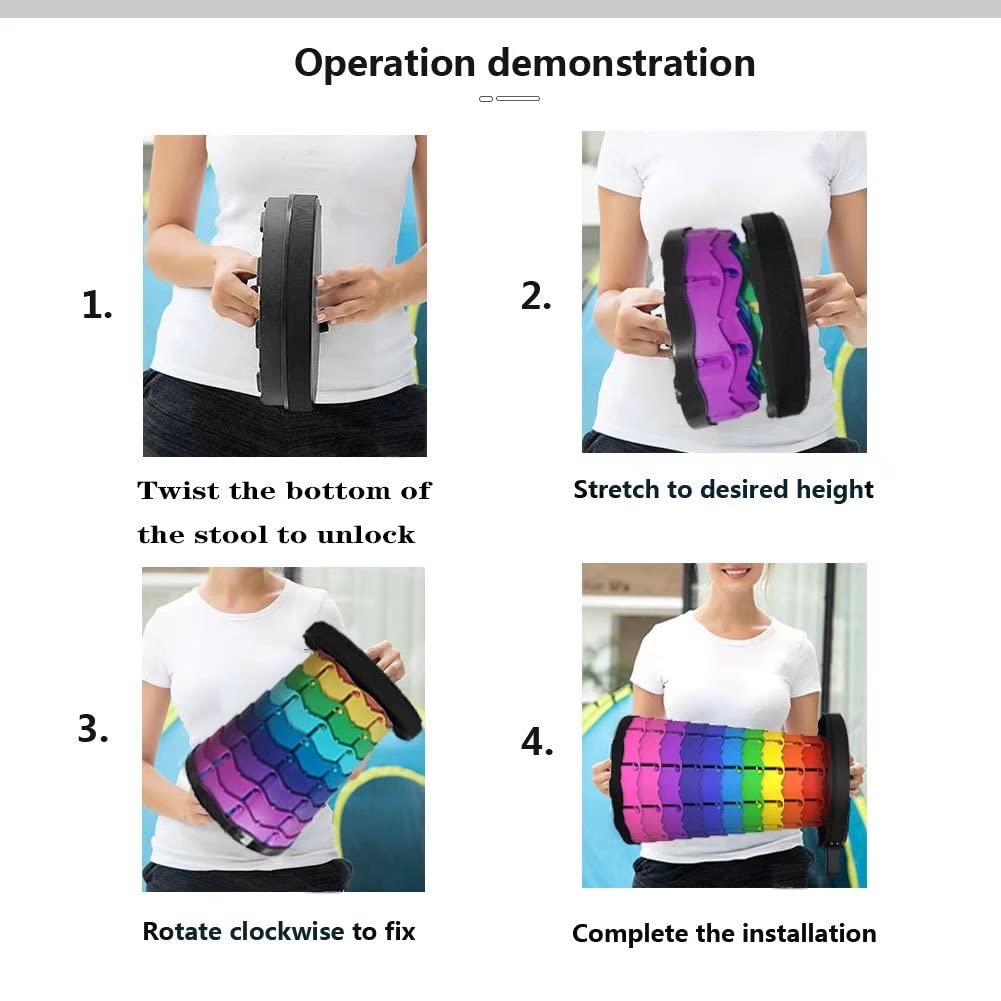 Operation demonstration

1.

Twist the bottom of the stool to unlock

2.

Stretch to desired height

3.

Rotate clockwise to fix

4.

Complete the installation