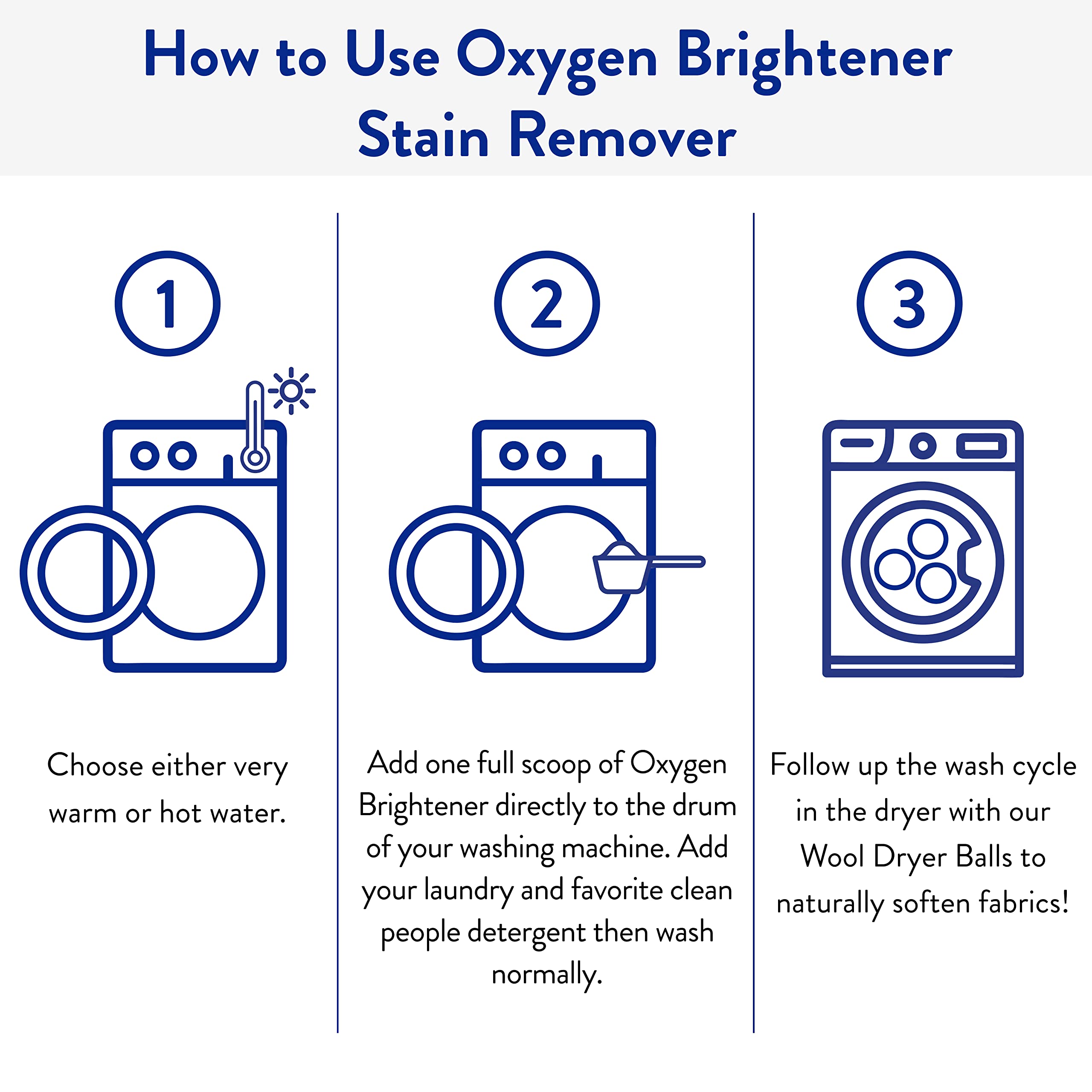 How to Use Oxygen Brightener Stain Remover

1

Choose either very warm or hot water.

2

Add one full scoop of Oxygen Brightener directly to the drum of your washing machine. Add your laundry and favorite clean people detergent then wash normally.

3

Follow up the wash cycle in the dryer with our Wool Dryer Balls to naturally soften fabrics!