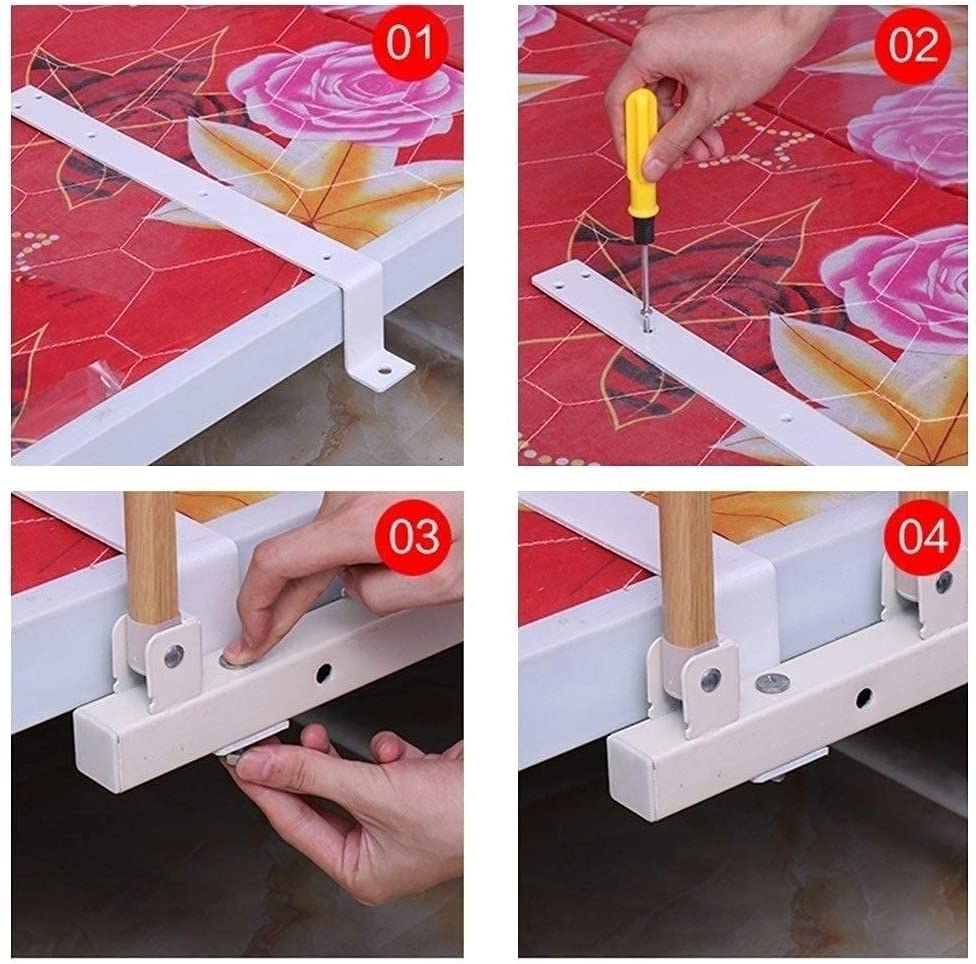 01

02

03

04