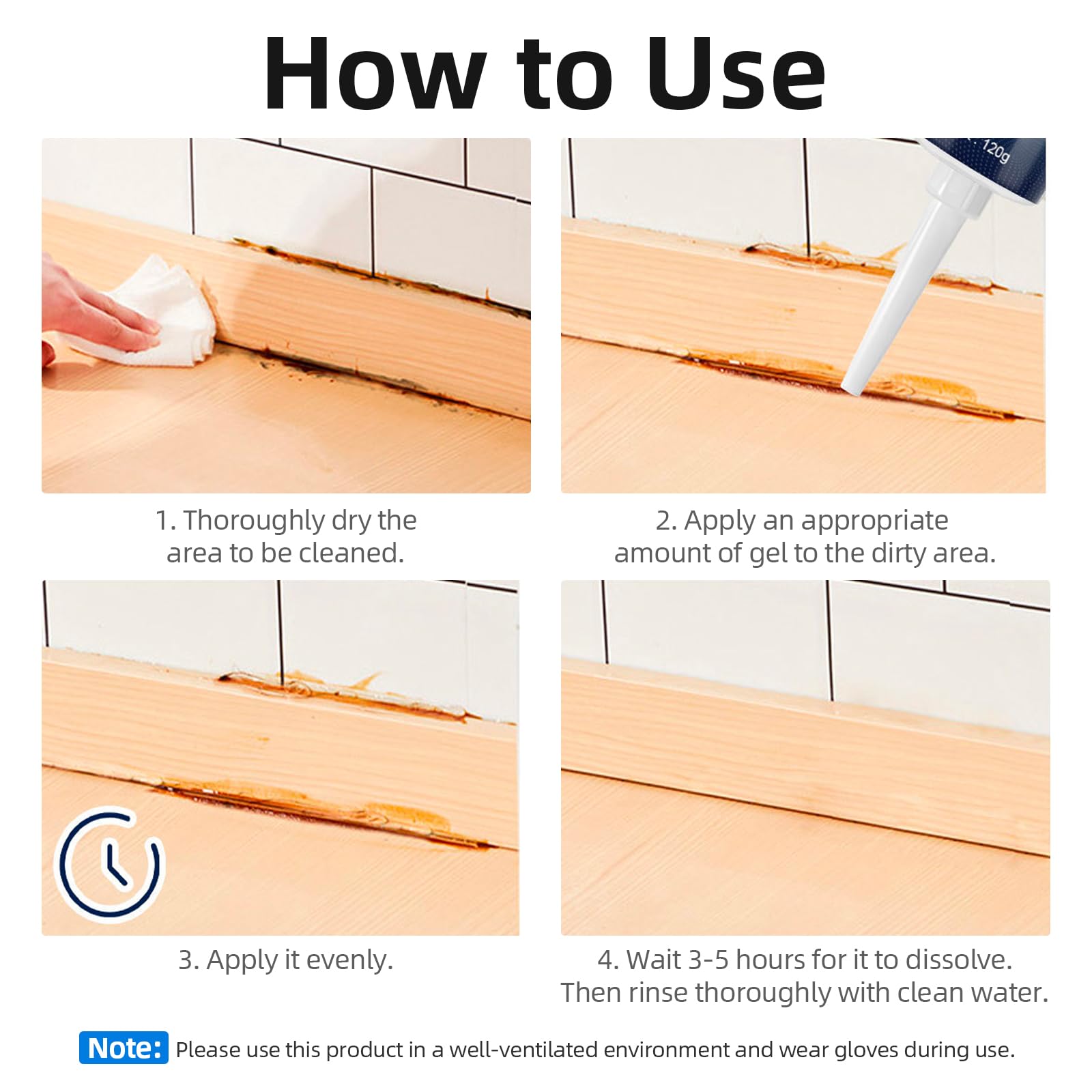 How to Use

120g

1. Thoroughly dry the area to be cleaned.

2. Apply an appropriate amount of gel to the dirty area.

3. Apply it evenly.

4. Wait 3-5 hours for it to dissolve. Then rinse thoroughly with clean water.

Note: Please use this product in a well-ventilated environment and wear gloves during use.