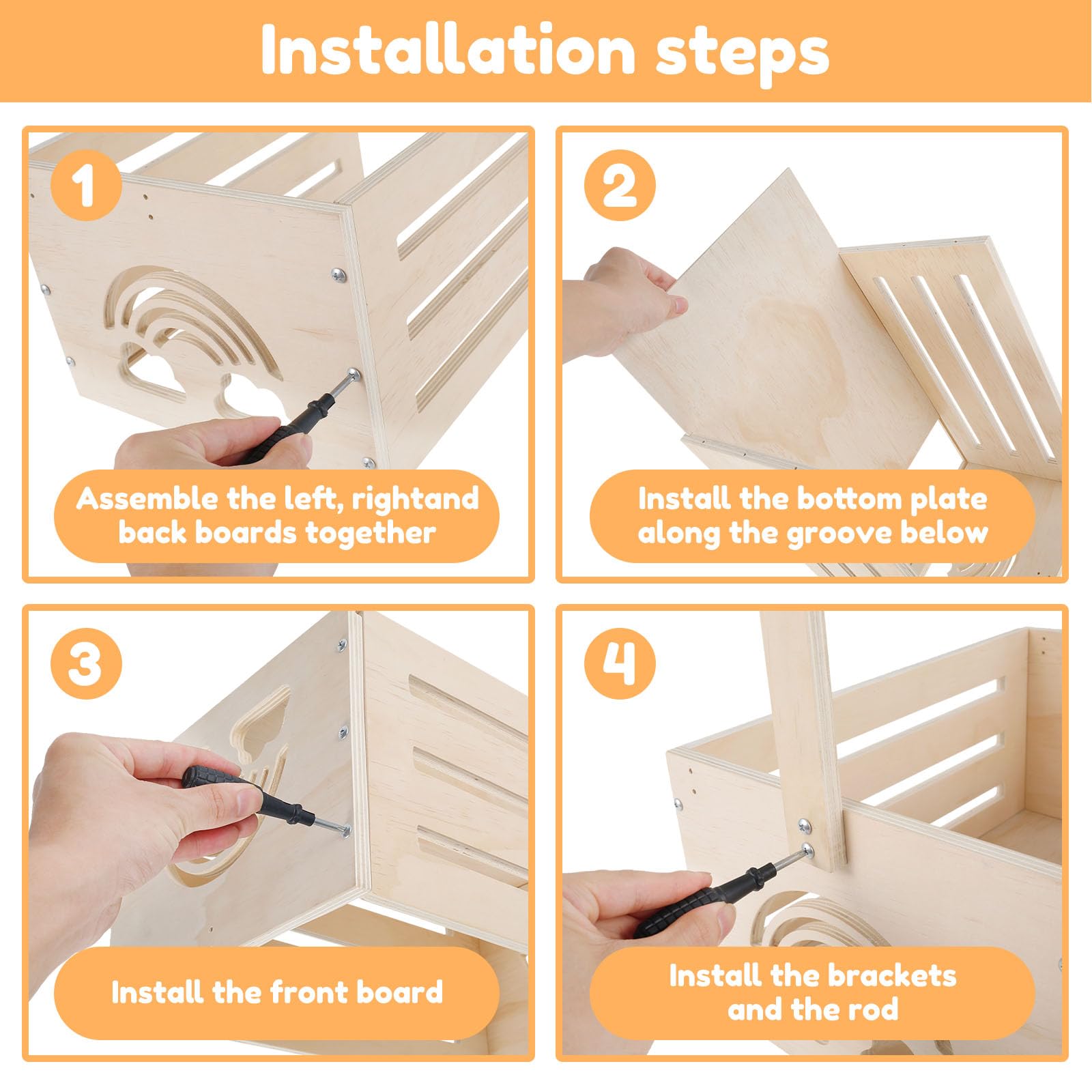 Installation steps

1

Assemble the left, rightand back boards together

2

Install the bottom plate along the groove below

3

Install the front board

4

Install the brackets and the rod