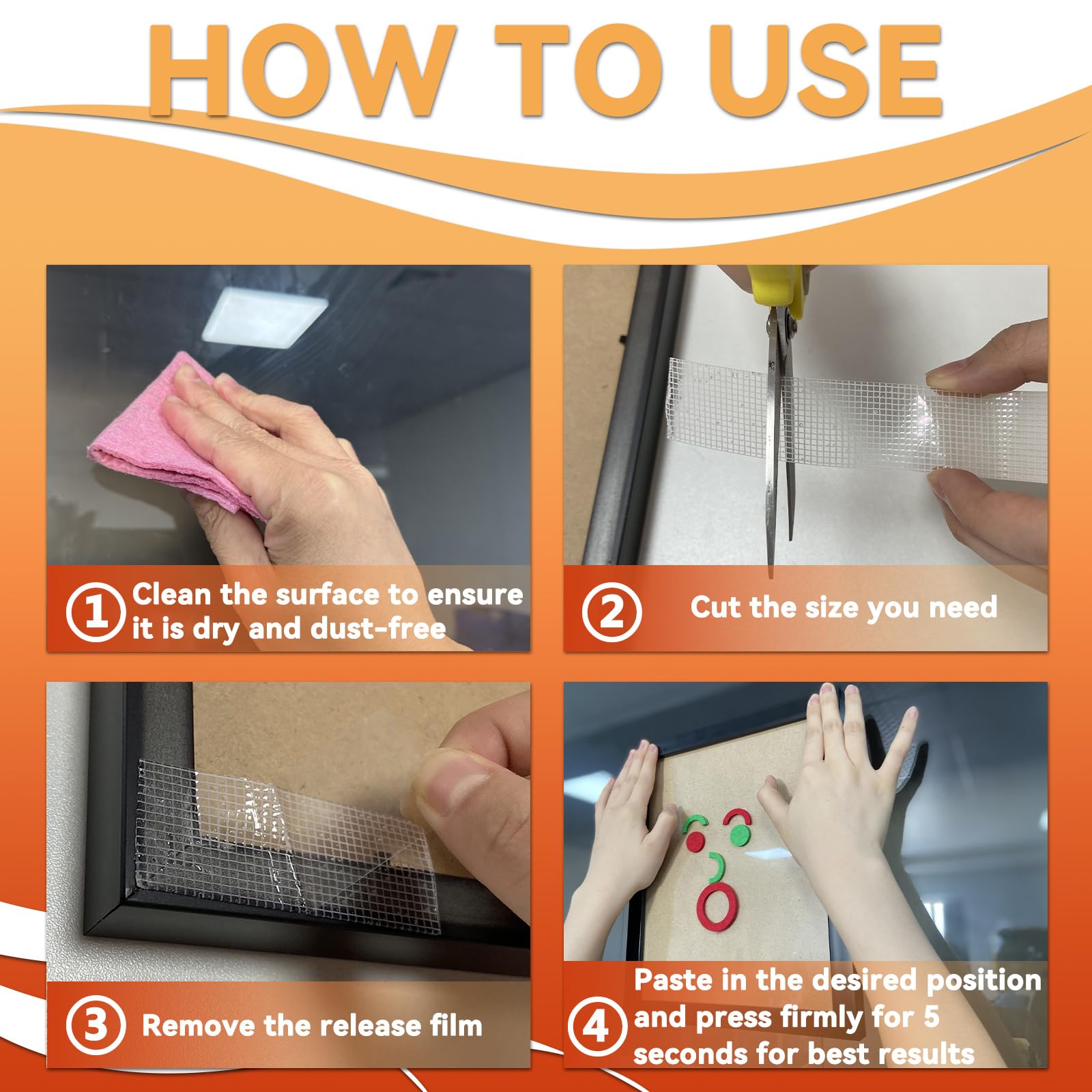 HOW TO USE

1 Clean the surface to ensure it is dry and dust-free

2 Cut the size you need

3 Remove the release film

4 Paste in the desired position and press firmly for 5 seconds for best results