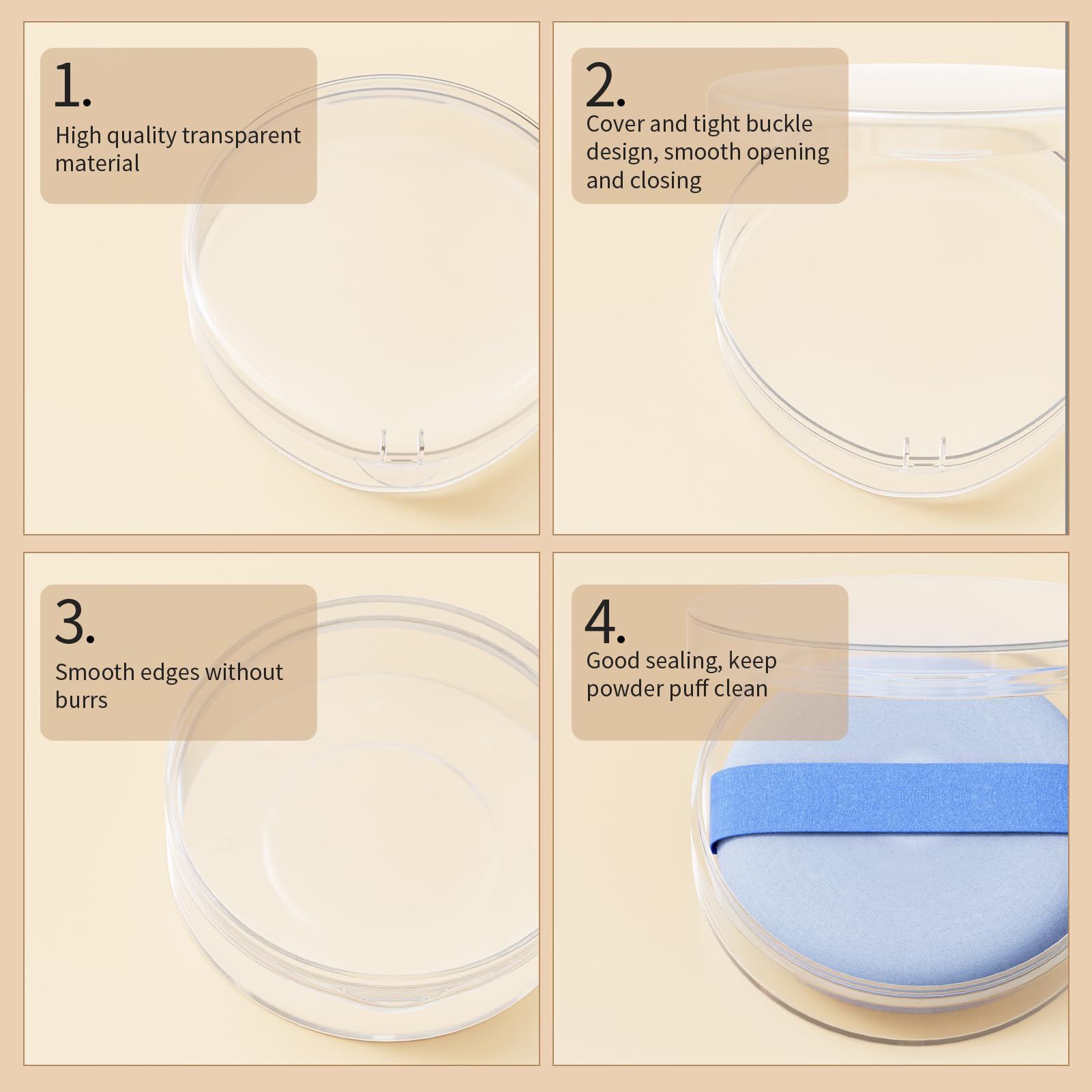 1.
High quality transparent material

2.
Cover and tight buckle design, smooth opening and closing

3.
Smooth edges without burrs

4.
Good sealing, keep powder puff clean