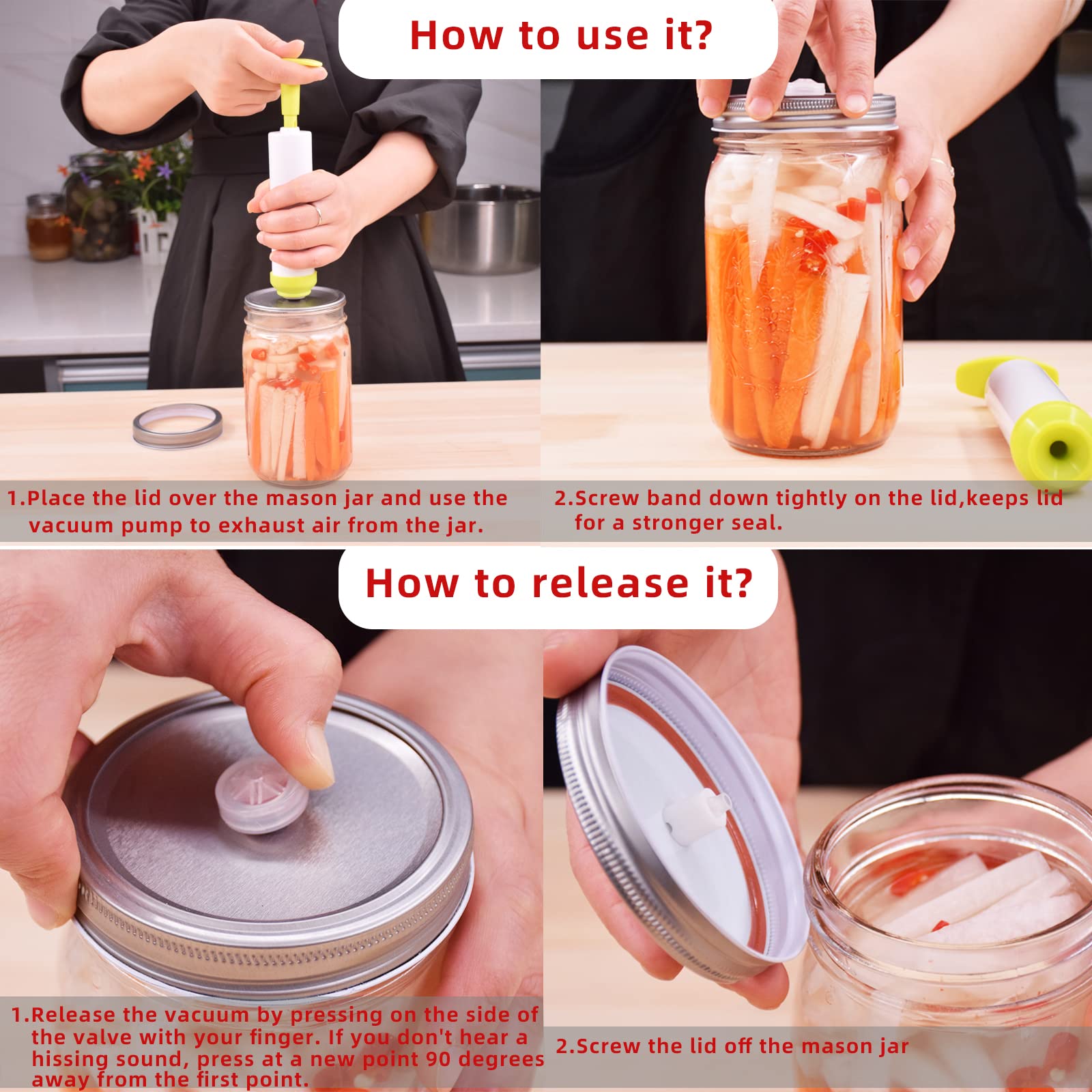 How to use it?

1.Place the lid over the mason jar and use the vacuum pump to exhaust air from the jar.

2.Screw band down tightly on the lid,keeps lid for a stronger seal.

How to release it?

1.Release the vacuum by pressing on the side of the valve with your finger. If you don't hear a hissing sound, press at a new point 90 degrees away from the first point.

2.Screw the lid off the mason jar