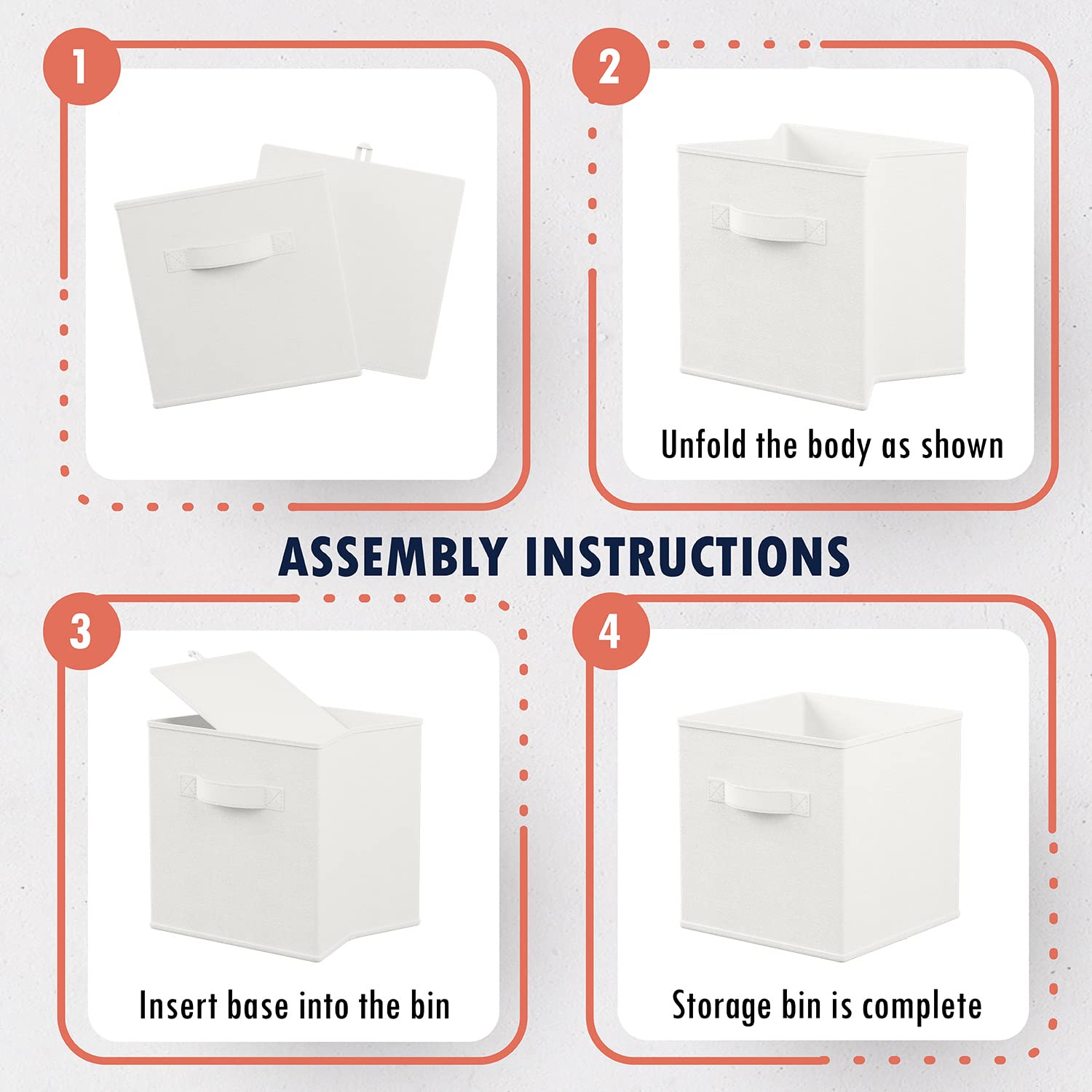 1

2

Unfold the body as shown

ASSEMBLY INSTRUCTIONS

3

Insert base into the bin

4

Storage bin is complete