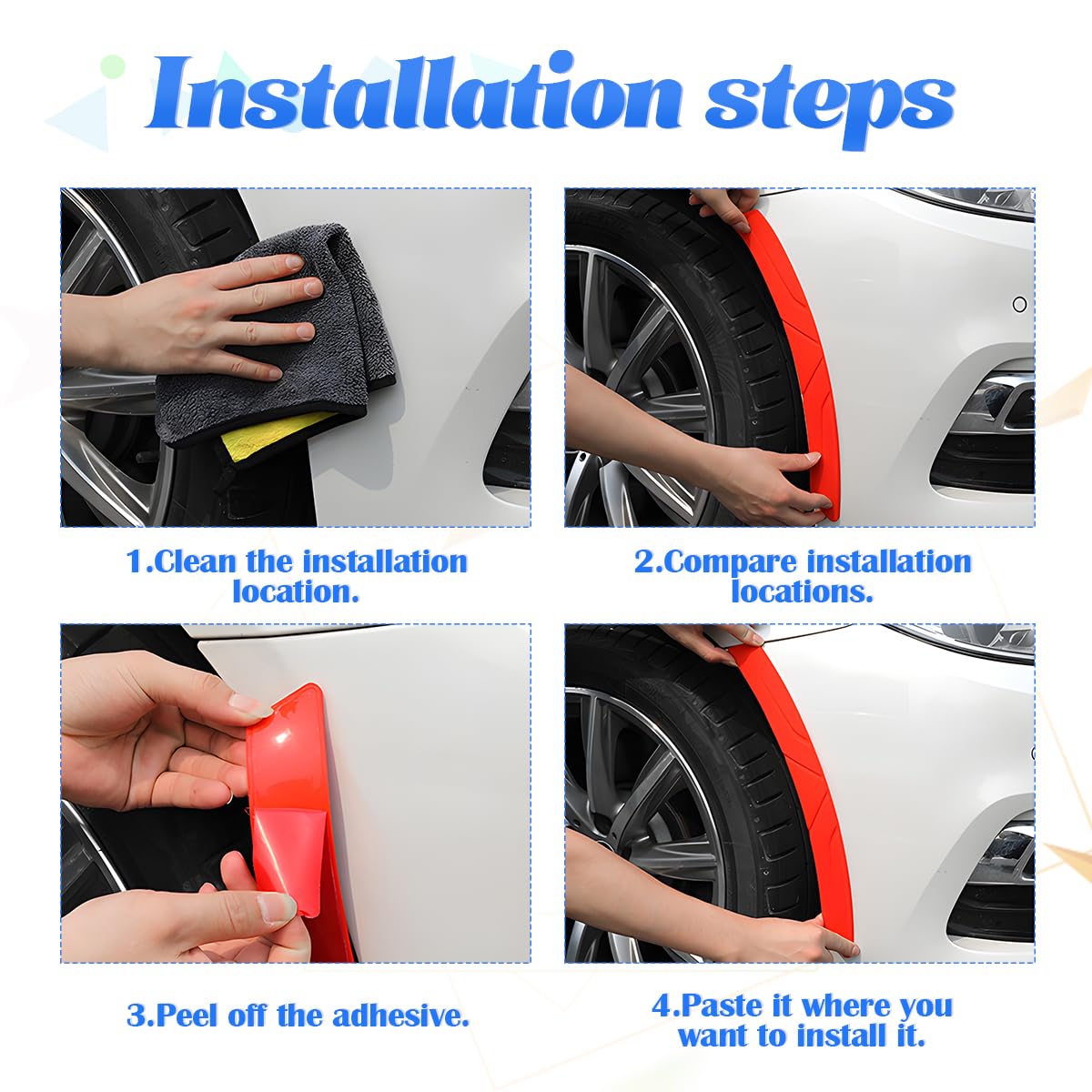 Installation steps

1.Clean the installation location.

2.Compare installation locations.

3.Peel off the adhesive.

4.Paste it where you want to install it.