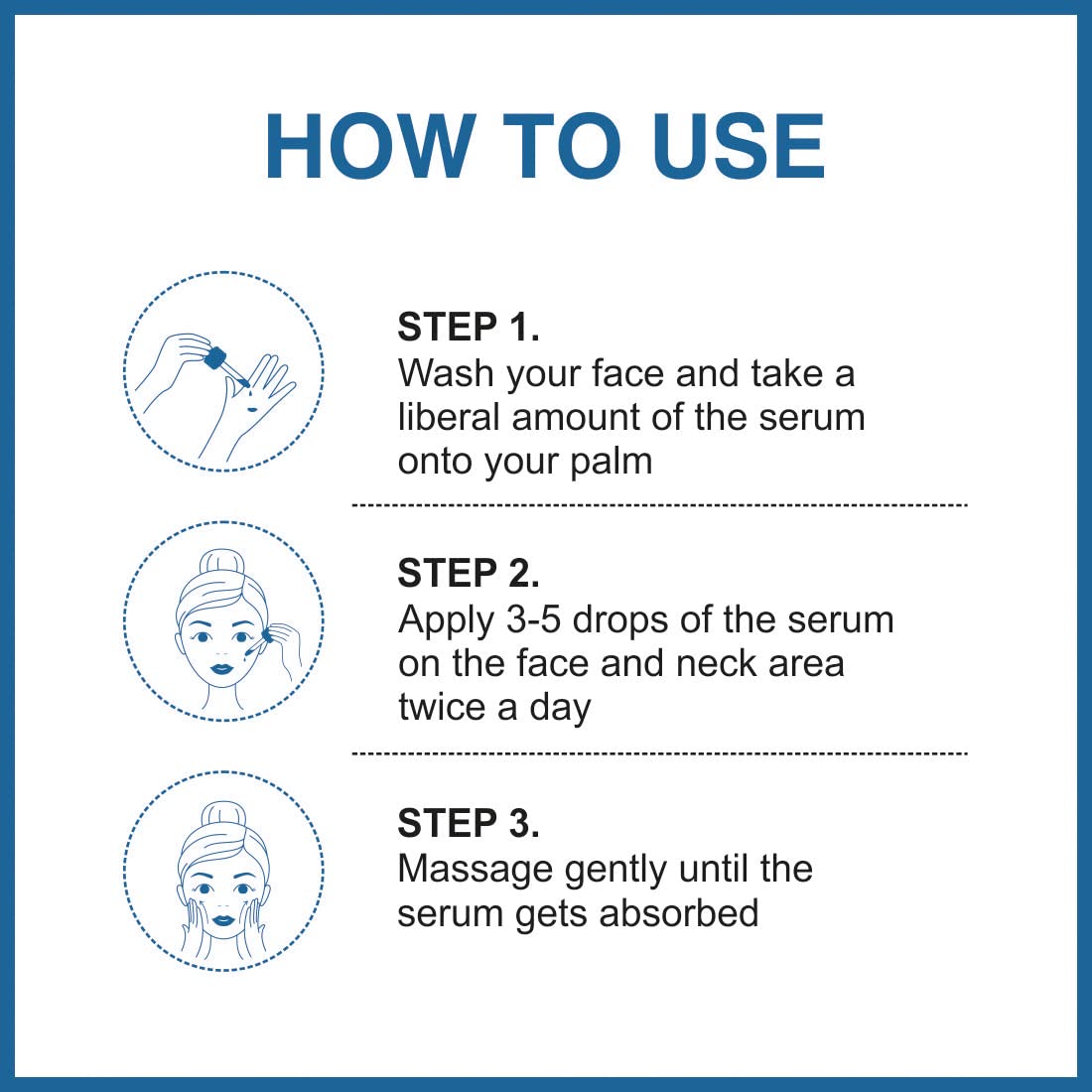 HOW TO USE

STEP 1.
Wash your face and take a liberal amount of the serum onto your palm

STEP 2.
Apply 3-5 drops of the serum on the face and neck area twice a day

STEP 3.
Massage gently until the serum gets absorbed