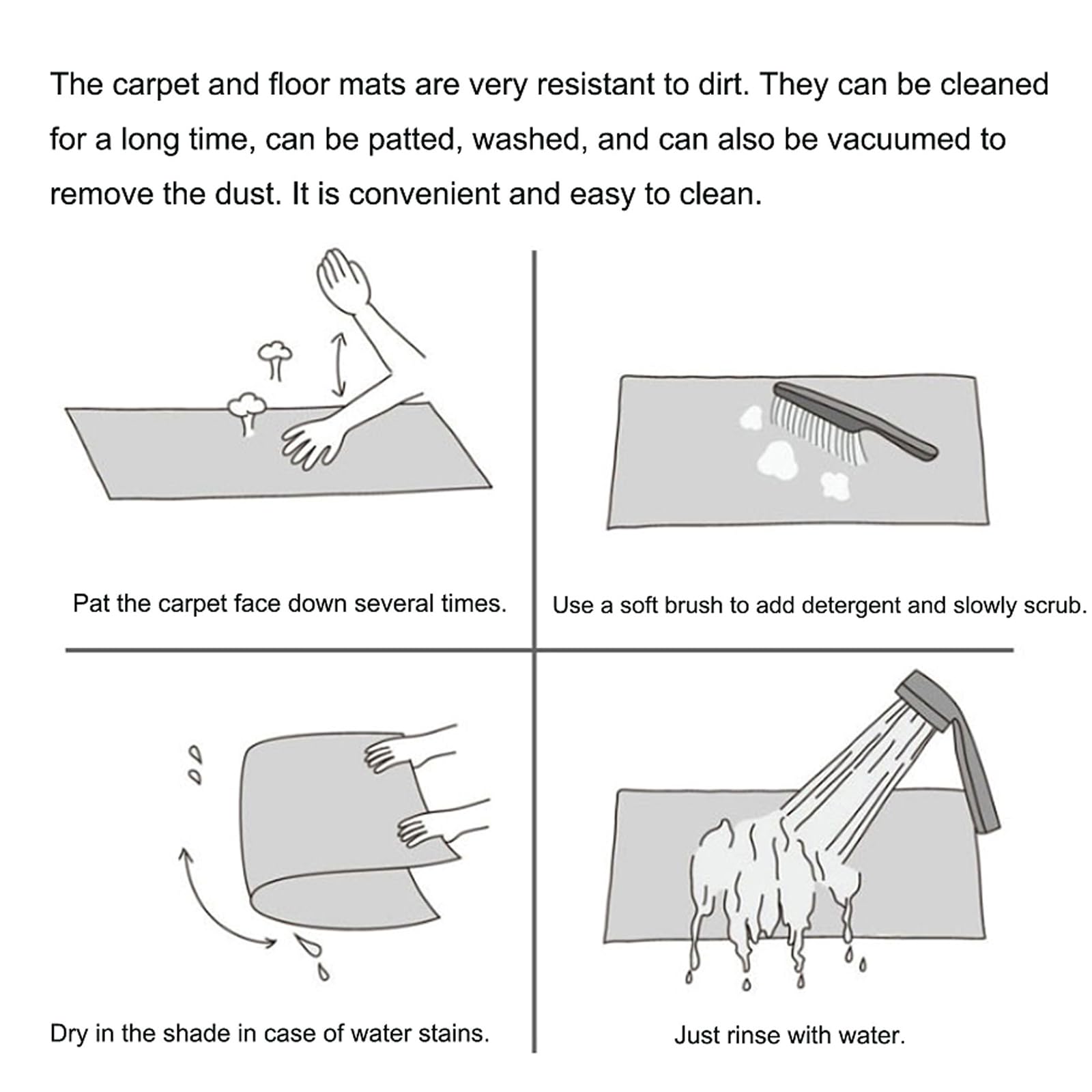 The carpet and floor mats are very resistant to dirt. They can be cleaned for a long time, can be patted, washed, and can also be vacuumed to remove the dust. It is convenient and easy to clean.

Pat the carpet face down several times.

Use a soft brush to add detergent and slowly scrub.

Dry in the shade in case of water stains.

Just rinse with water.