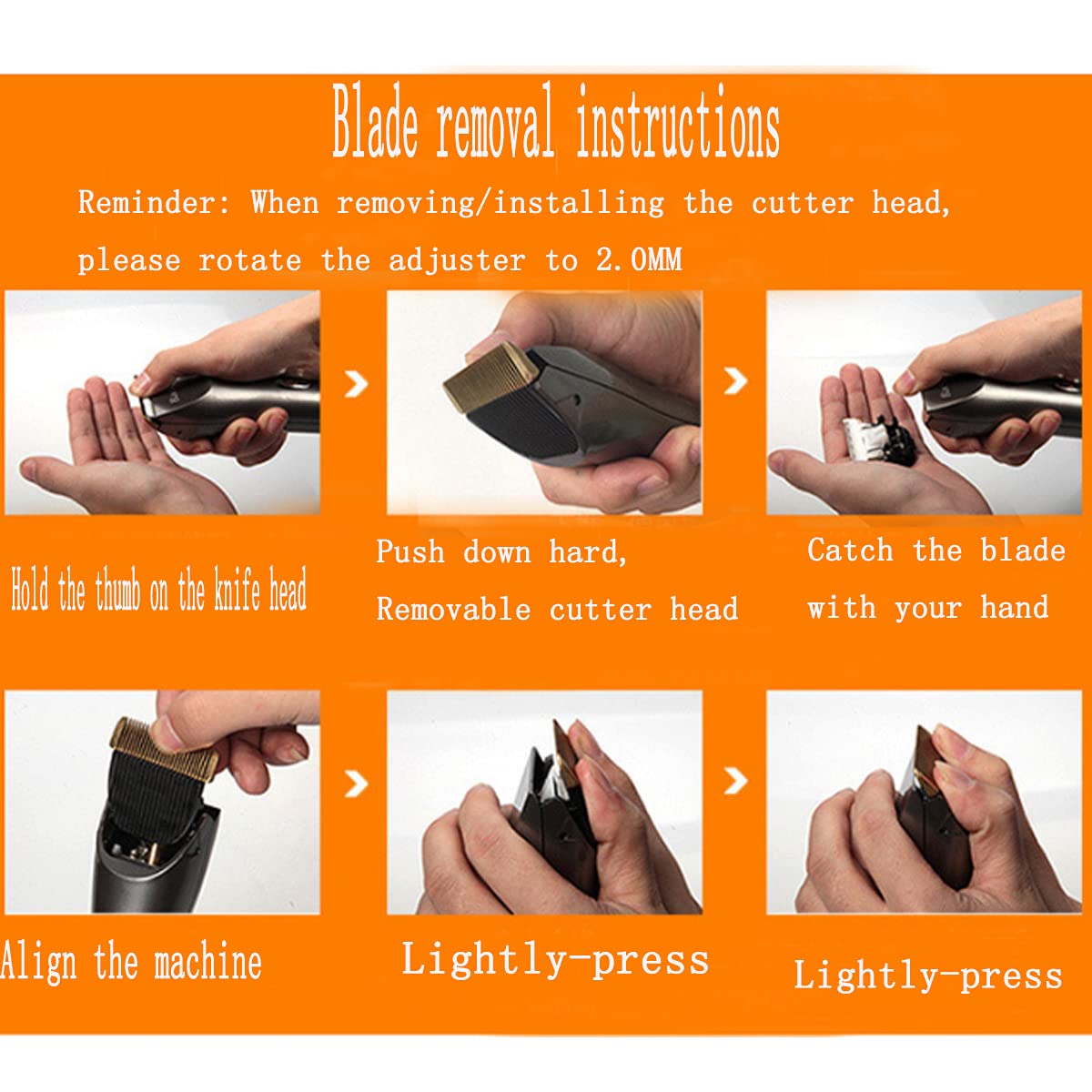 Blade removal instructions

Reminder: When removing/installing the cutter head, please rotate the adjuster to 2.0MM

Hold the thumb on the knife head

Push down hard, Removable cutter head

Catch the blade with your hand

Align the machine

Lightly-press

Lightly-press